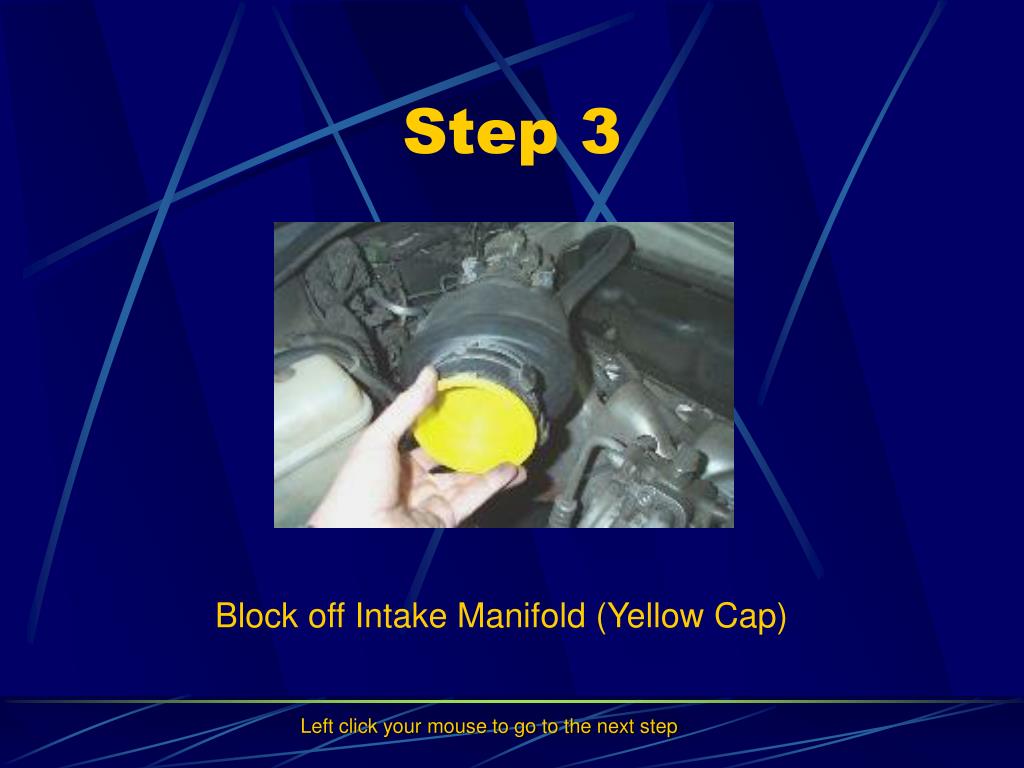 Step 3

Block off Intake Manifold (Yellow Cap)

Left click your mouse to go to the next step