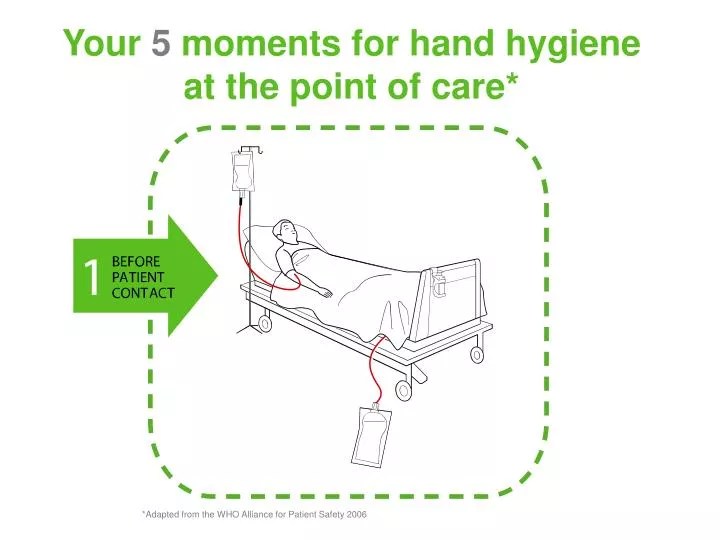 Your 5 moments for hand hygiene at the point of care*

1 BEFORE PATIENT CONTACT

*Adapted from the WHO Alliance for Patient Safety 2006