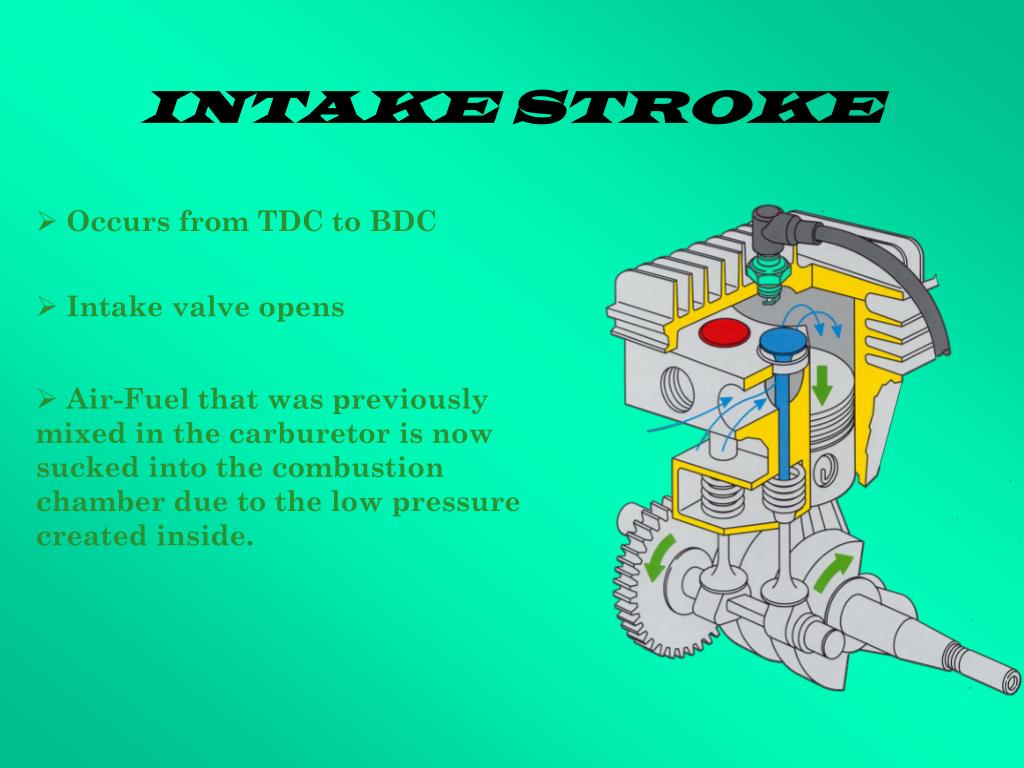 INTAKE STROKE

➢ Occurs from TDC to BDC

➢ Intake valve opens

➢ Air-Fuel that was previously mixed in the carburetor is now sucked into the combustion chamber due to the low pressure created inside.