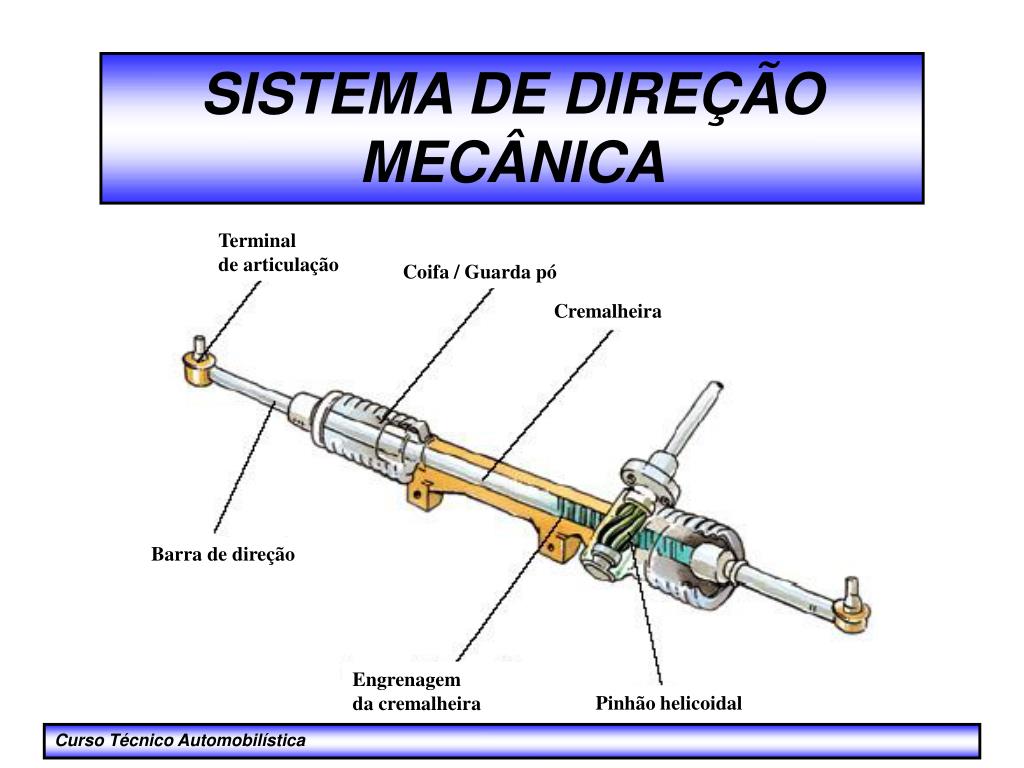 SISTEMA DE DIREÇÃO MECÂNICA

Terminal
de articulação

Coifa / Guarda pó

Cremalheira

Barra de direção

Engrenagem
da cremalheira

Pinhão helicoidal

Curso Técnico Automobilística