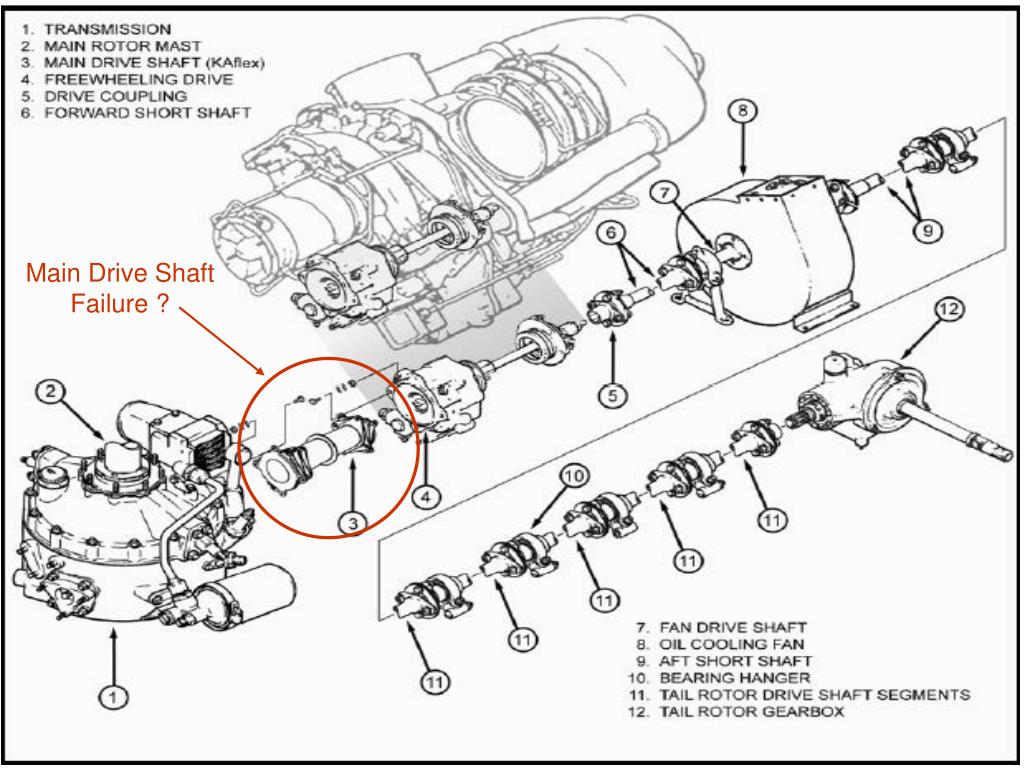 1. TRANSMISSION
2. MAIN ROTOR MAST
3. MAIN DRIVE SHAFT (KAflex)
4. FREEWHEELING DRIVE
5. DRIVE COUPLING
6. FORWARD SHORT SHAFT

Main Drive Shaft Failure ?

8
7
9
6
12
5
2
4
3
10
11
11
11
11
11
1

7. FAN DRIVE SHAFT
8. OIL COOLING FAN
9. AFT SHORT SHAFT
10. BEARING HANGER
11. TAIL ROTOR DRIVE SHAFT SEGMENTS
12. TAIL ROTOR GEARBOX