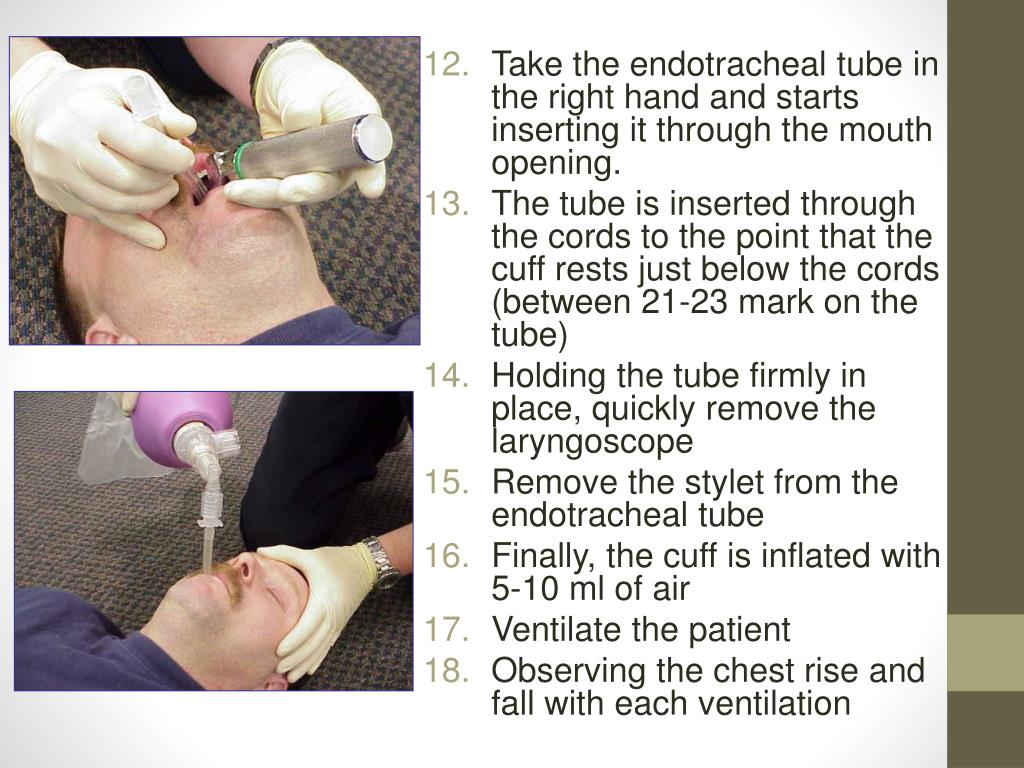 12. Take the endotracheal tube in the right hand and starts inserting it through the mouth opening.
13. The tube is inserted through the cords to the point that the cuff rests just below the cords (between 21-23 mark on the tube)
14. Holding the tube firmly in place, quickly remove the laryngoscope
15. Remove the stylet from the endotracheal tube
16. Finally, the cuff is inflated with 5-10 ml of air
17. Ventilate the patient
18. Observing the chest rise and fall with each ventilation