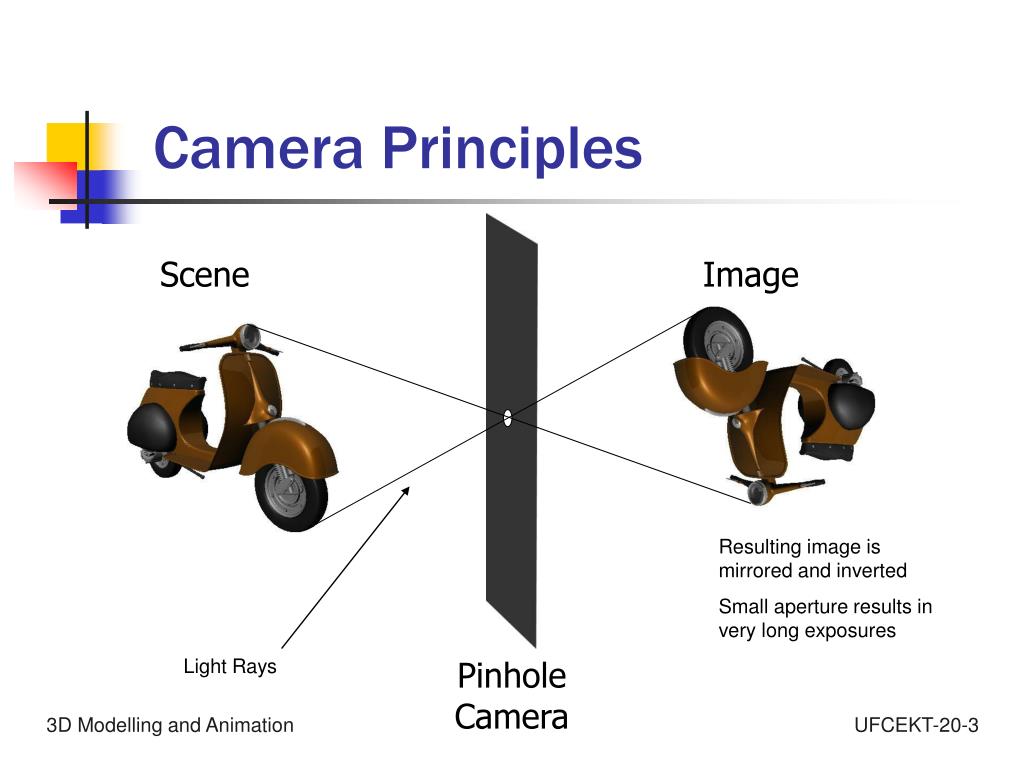 Camera Principles

Scene

Image

Resulting image is mirrored and inverted

Small aperture results in very long exposures

Light Rays

Pinhole Camera

3D Modelling and Animation

UFCEKT-20-3