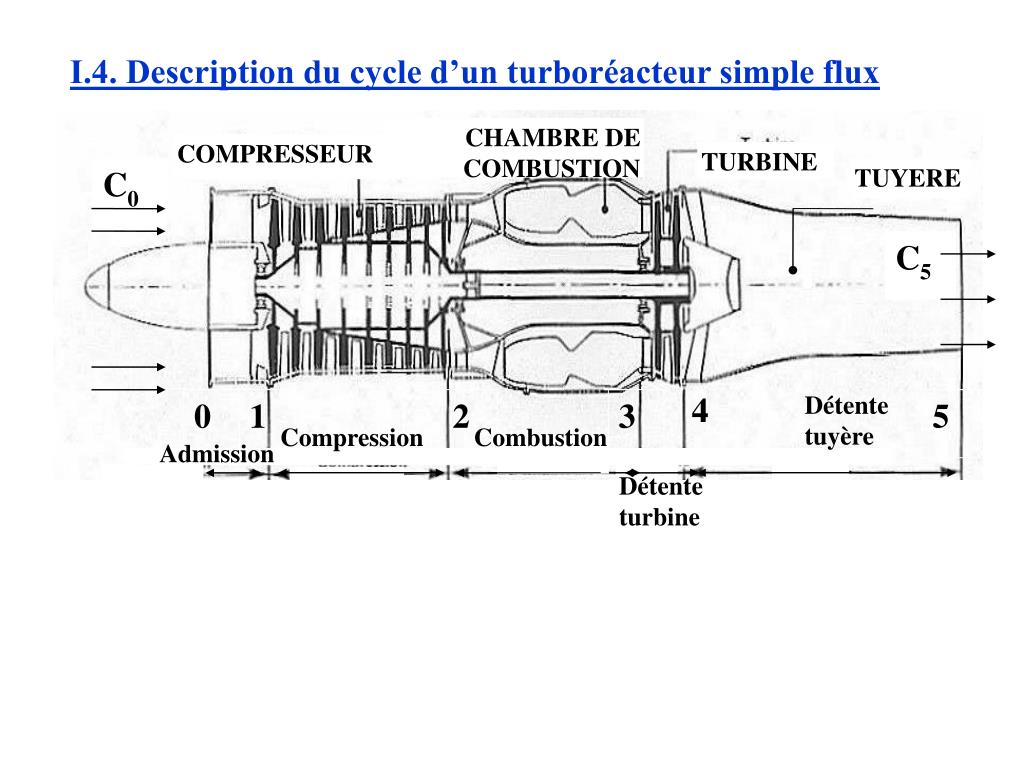 I.4. Description du cycle d'un turboréacteur simple flux

COMPRESSEUR

CHAMBRE DE COMBUSTION

TURBINE

TUYERE

$C_0$

$C_5$

0 1 2 3 4 5

Admission

Compression

Combustion

Détente turbine

Détente tuyère