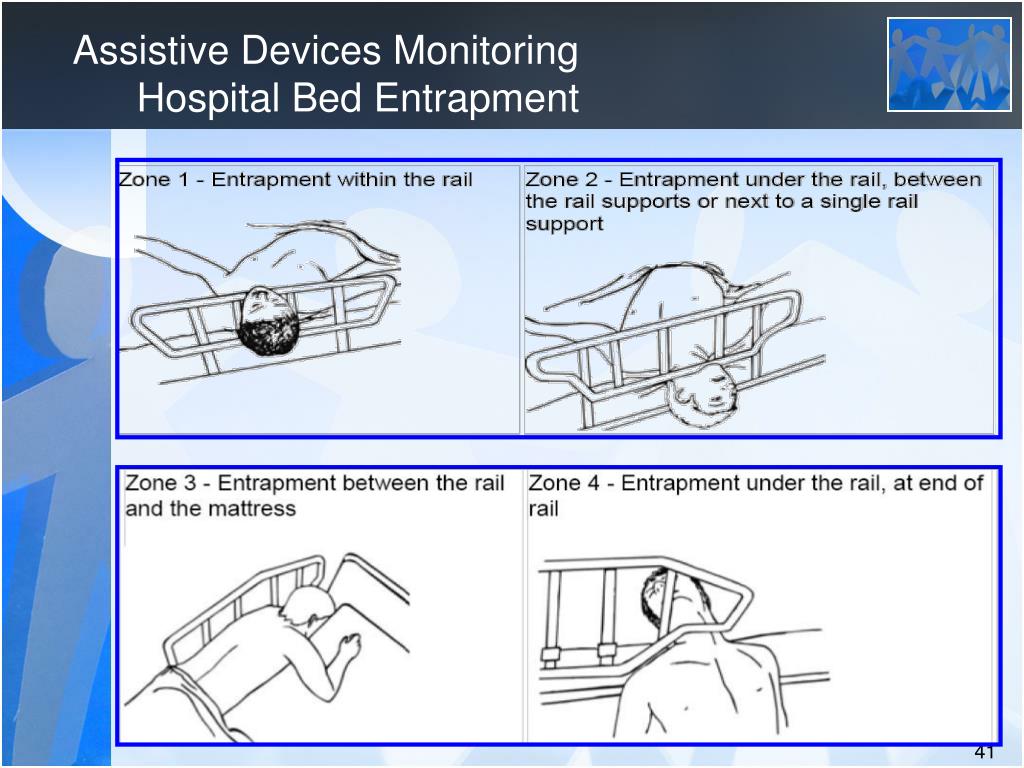 Assistive Devices Monitoring
Hospital Bed Entrapment

Zone 1 - Entrapment within the rail

Zone 2 - Entrapment under the rail, between the rail supports or next to a single rail support

Zone 3 - Entrapment between the rail and the mattress

Zone 4 - Entrapment under the rail, at end of rail

41