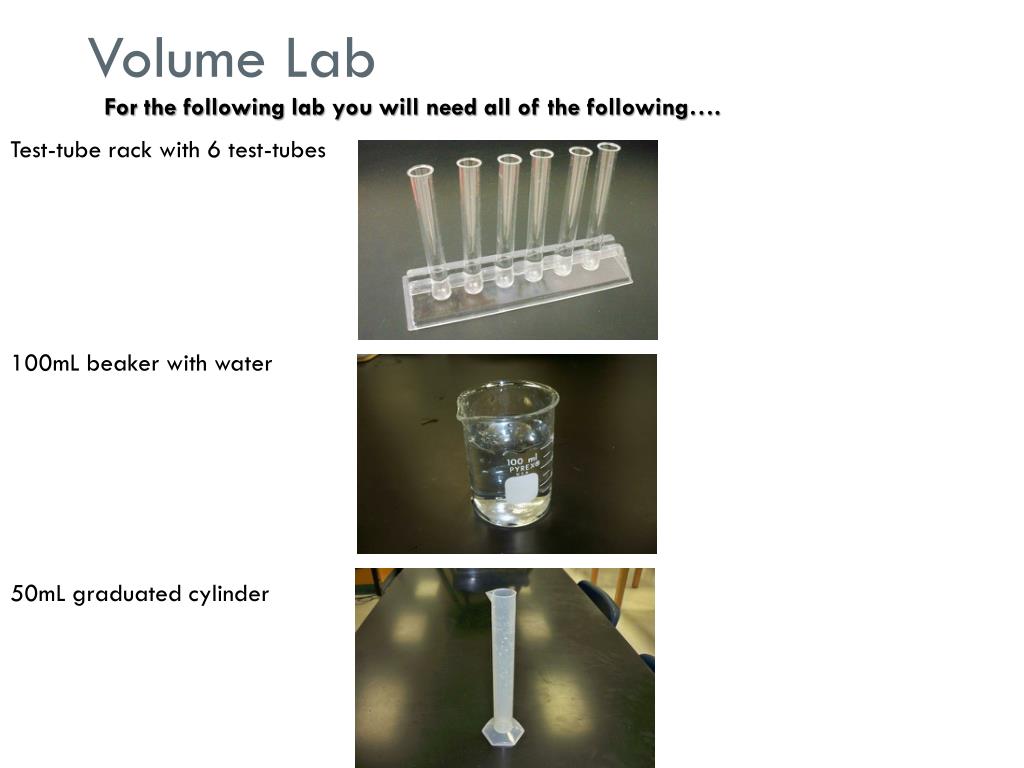 Volume Lab

For the following lab you will need all of the following….

Test-tube rack with 6 test-tubes

100mL beaker with water

100 ml
PYREX

50mL graduated cylinder