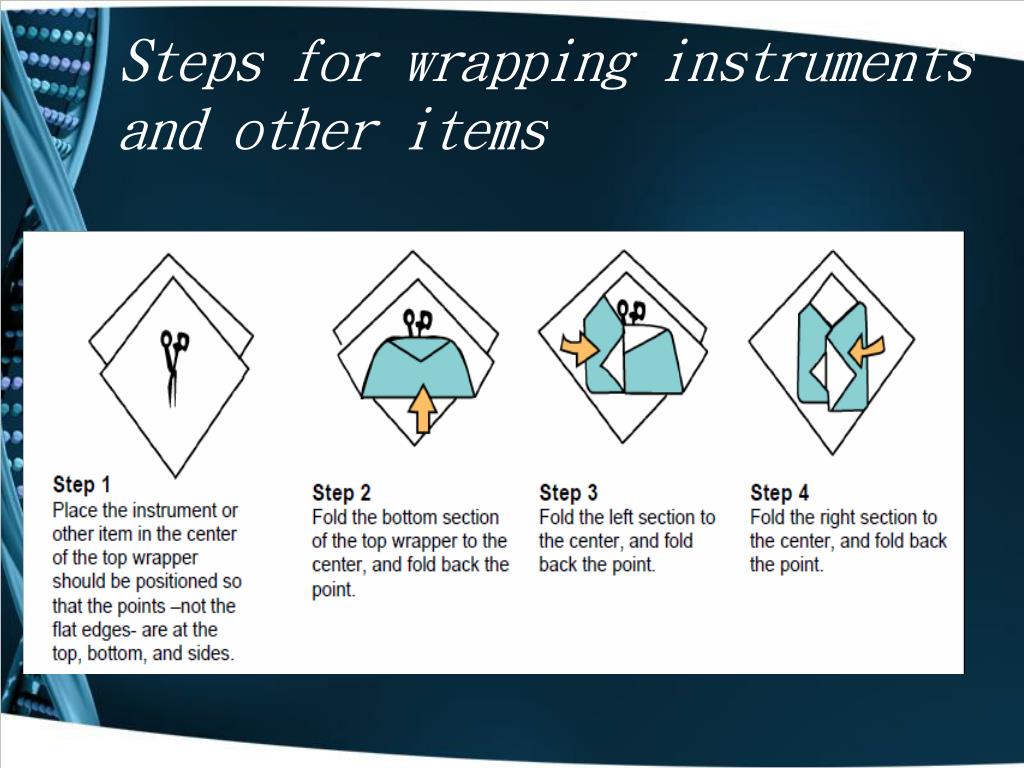 Steps for wrapping instruments and other items

Step 1
Place the instrument or other item in the center of the top wrapper should be positioned so that the points –not the flat edges- are at the top, bottom, and sides.

Step 2
Fold the bottom section of the top wrapper to the center, and fold back the point.

Step 3
Fold the left section to the center, and fold back the point.

Step 4
Fold the right section to the center, and fold back the point.