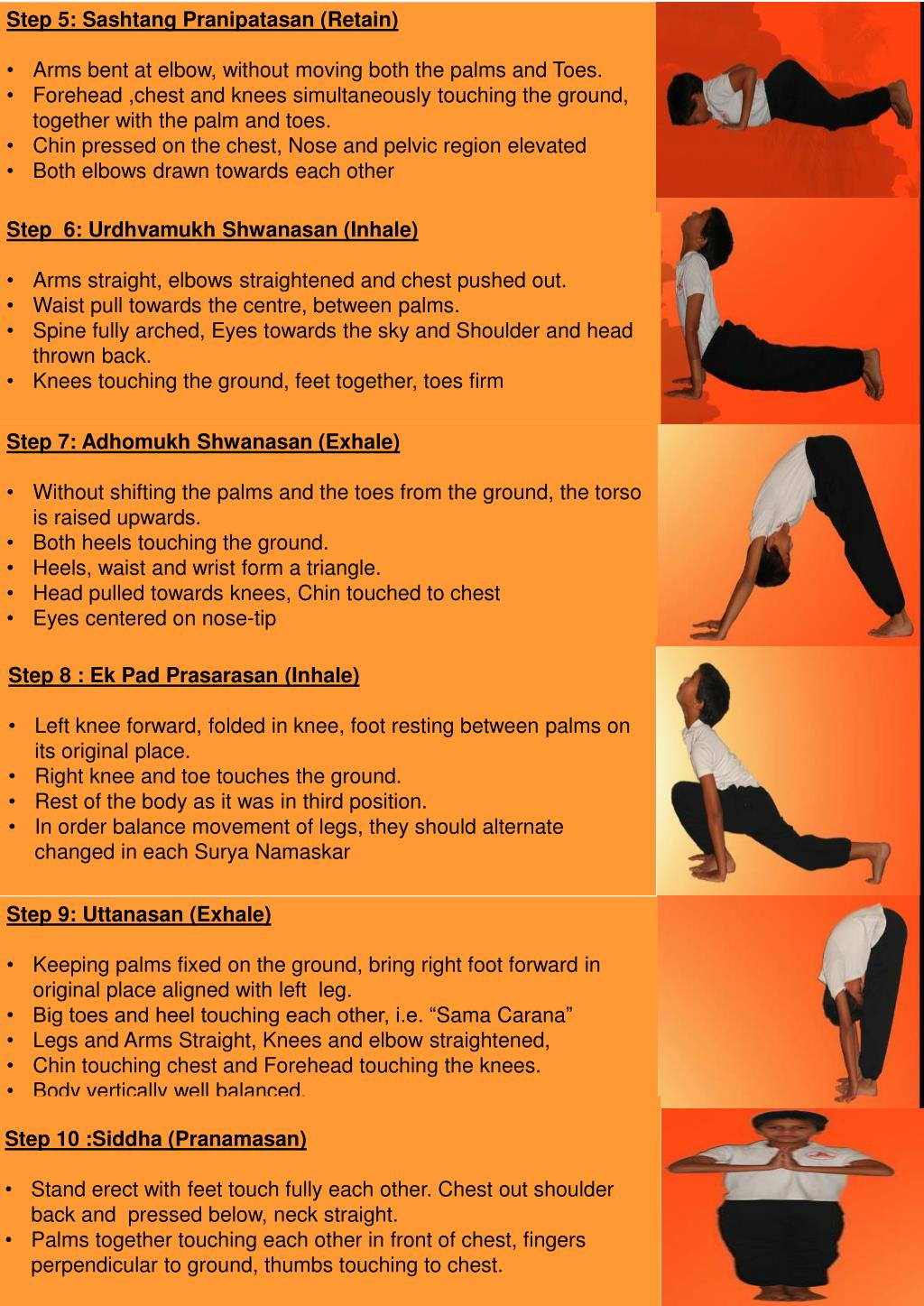 Step 5: Sashtang Pranipatasan (Retain)

• Arms bent at elbow, without moving both the palms and Toes.
• Forehead ,chest and knees simultaneously touching the ground, together with the palm and toes.
• Chin pressed on the chest, Nose and pelvic region elevated
• Both elbows drawn towards each other

Step 6: Urdhvamukh Shwanasan (Inhale)

• Arms straight, elbows straightened and chest pushed out.
• Waist pull towards the centre, between palms.
• Spine fully arched, Eyes towards the sky and Shoulder and head thrown back.
• Knees touching the ground, feet together, toes firm

Step 7: Adhomukh Shwanasan (Exhale)

• Without shifting the palms and the toes from the ground, the torso is raised upwards.
• Both heels touching the ground.
• Heels, waist and wrist form a triangle.
• Head pulled towards knees, Chin touched to chest
• Eyes centered on nose-tip

Step 8 : Ek Pad Prasarasan (Inhale)

• Left knee forward, folded in knee, foot resting between palms on its original place.
• Right knee and toe touches the ground.
• Rest of the body as it was in third position.
• In order balance movement of legs, they should alternate changed in each Surya Namaskar

Step 9: Uttanasan (Exhale)

• Keeping palms fixed on the ground, bring right foot forward in original place aligned with left leg.
• Big toes and heel touching each other, i.e. “Sama Carana”
• Legs and Arms Straight, Knees and elbow straightened,
• Chin touching chest and Forehead touching the knees.
• Body vertically well balanced.

Step 10 :Siddha (Pranamasan)

• Stand erect with feet touch fully each other. Chest out shoulder back and pressed below, neck straight.
• Palms together touching each other in front of chest, fingers perpendicular to ground, thumbs touching to chest.