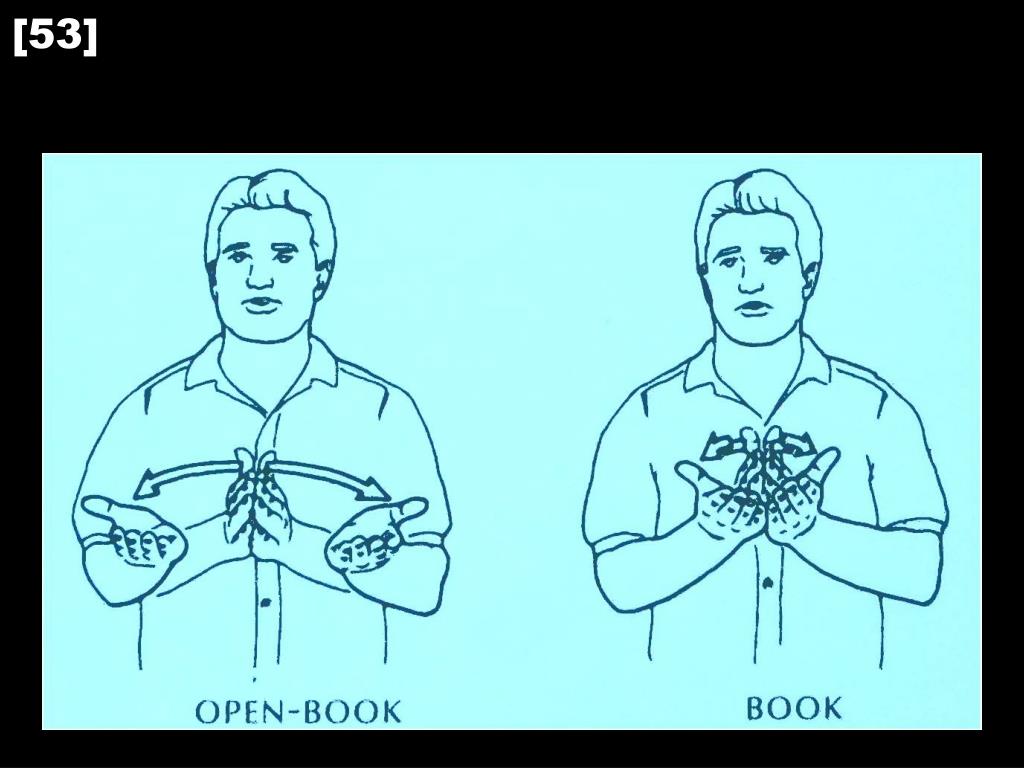 [53]

OPEN-BOOK

BOOK