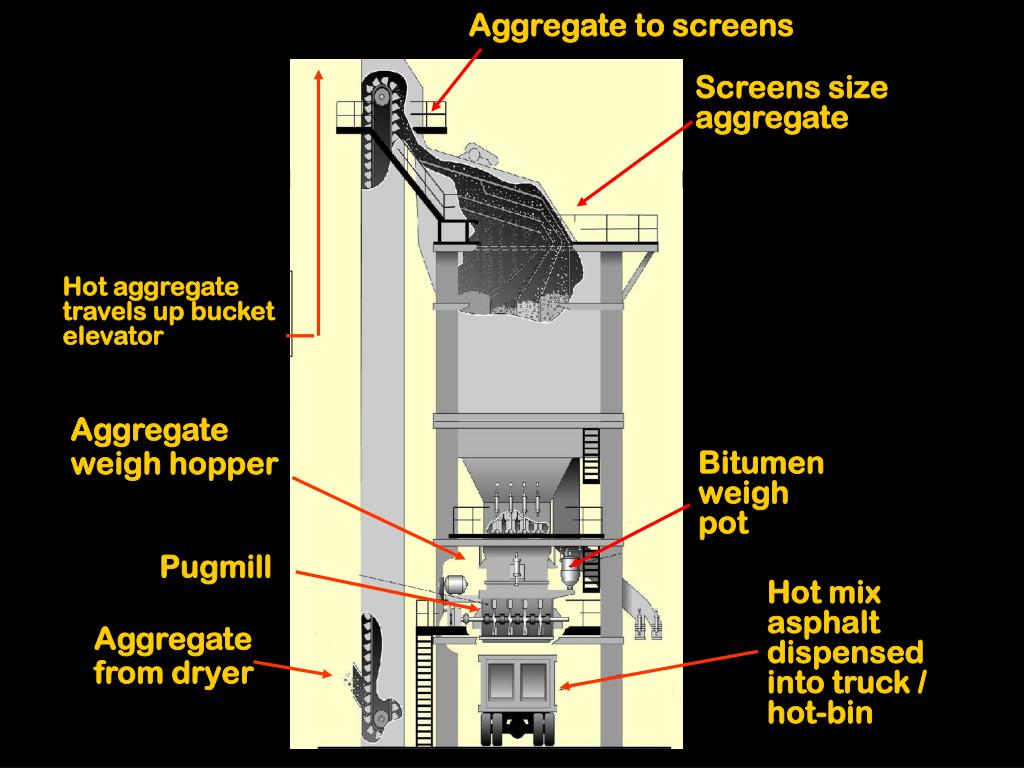 Aggregate to screens

Screens size aggregate

Hot aggregate travels up bucket elevator

Aggregate weigh hopper

Bitumen weigh pot

Pugmill

Aggregate from dryer

Hot mix asphalt dispensed into truck / hot-bin