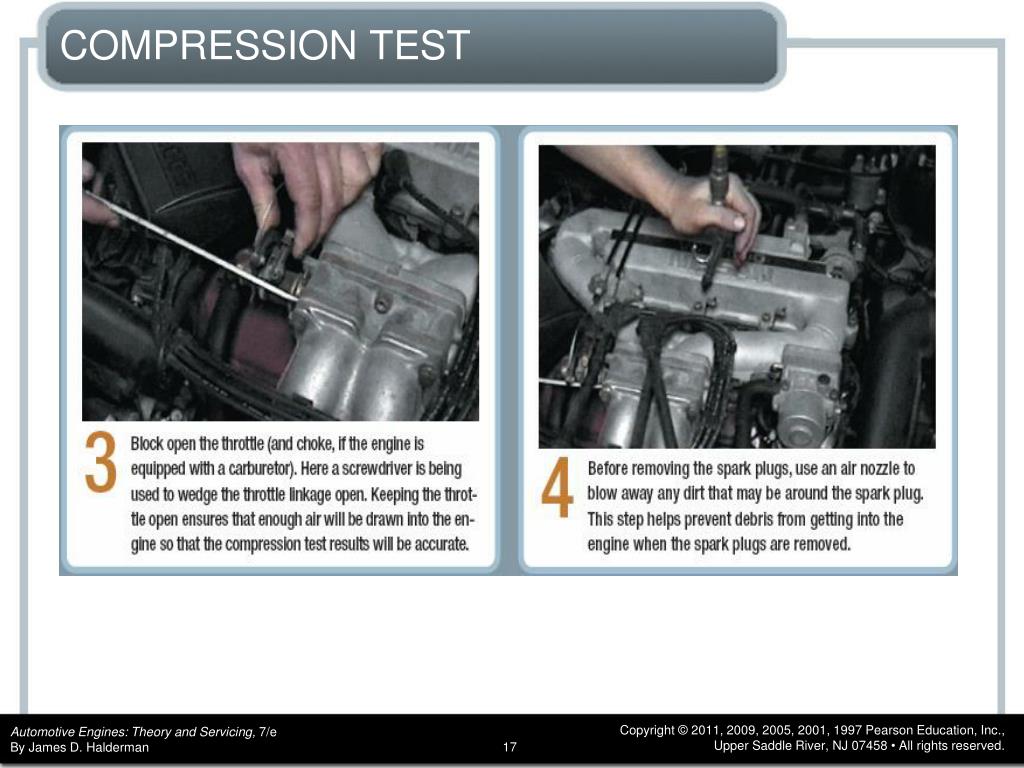 COMPRESSION TEST

3 Block open the throttle (and choke, if the engine is equipped with a carburetor). Here a screwdriver is being used to wedge the throttle linkage open. Keeping the throttle open ensures that enough air will be drawn into the engine so that the compression test results will be accurate.

4 Before removing the spark plugs, use an air nozzle to blow away any dirt that may be around the spark plug. This step helps prevent debris from getting into the engine when the spark plugs are removed.

Automotive Engines: Theory and Servicing, 7/e
By James D. Halderman

17

Copyright © 2011, 2009, 2005, 2001, 1997 Pearson Education, Inc.,
Upper Saddle River, NJ 07458 • All rights reserved.