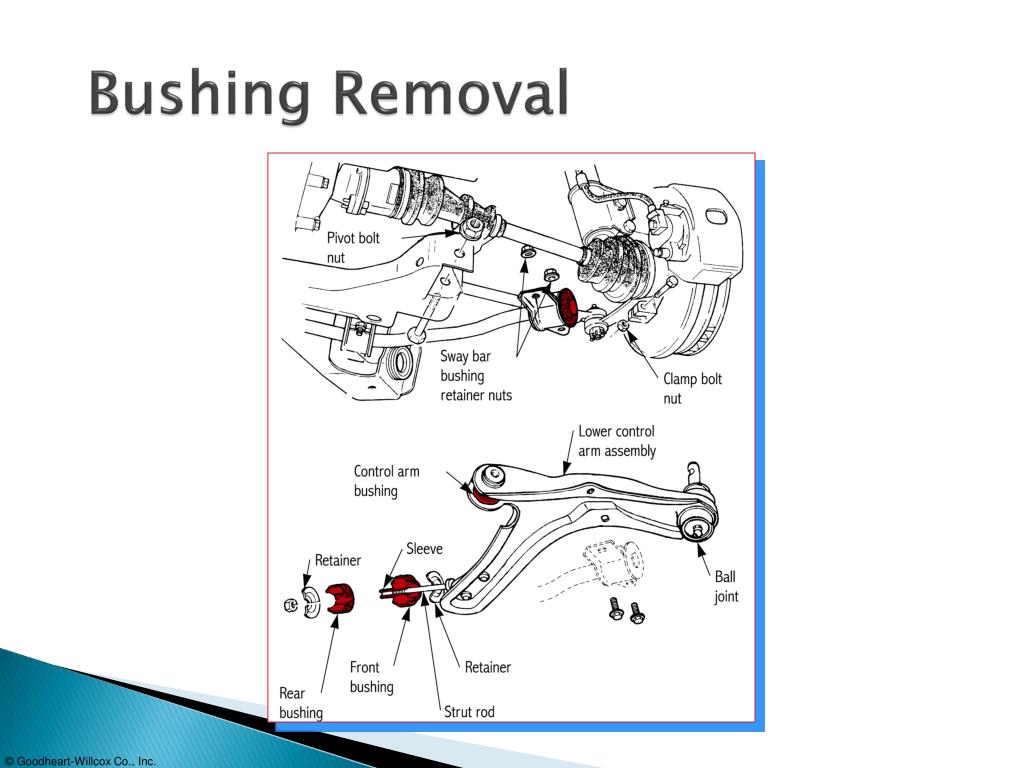 Bushing Removal

Pivot bolt nut

Sway bar bushing retainer nuts

Clamp bolt nut

Lower control arm assembly

Control arm bushing

Retainer

Sleeve

Ball joint

Front bushing

Retainer

Rear bushing

Strut rod

© Goodheart-Willcox Co., Inc.