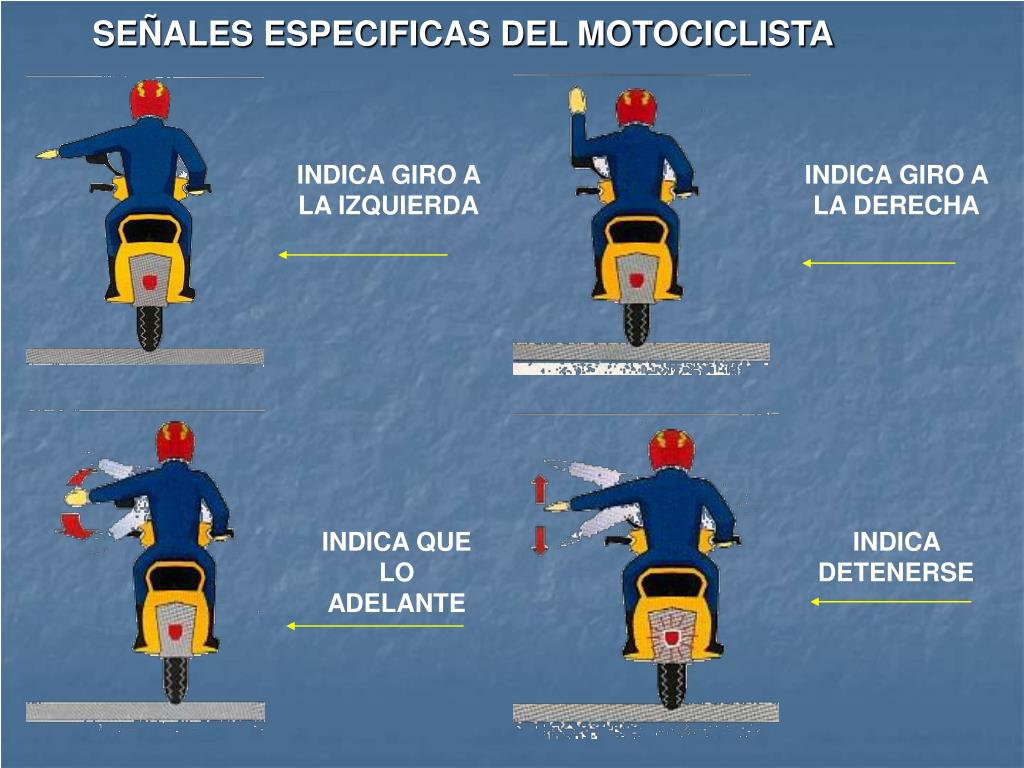 SEÑALES ESPECIFICAS DEL MOTOCICLISTA

INDICA GIRO A LA IZQUIERDA

INDICA GIRO A LA DERECHA

INDICA QUE LO ADELANTE

INDICA DETENERSE