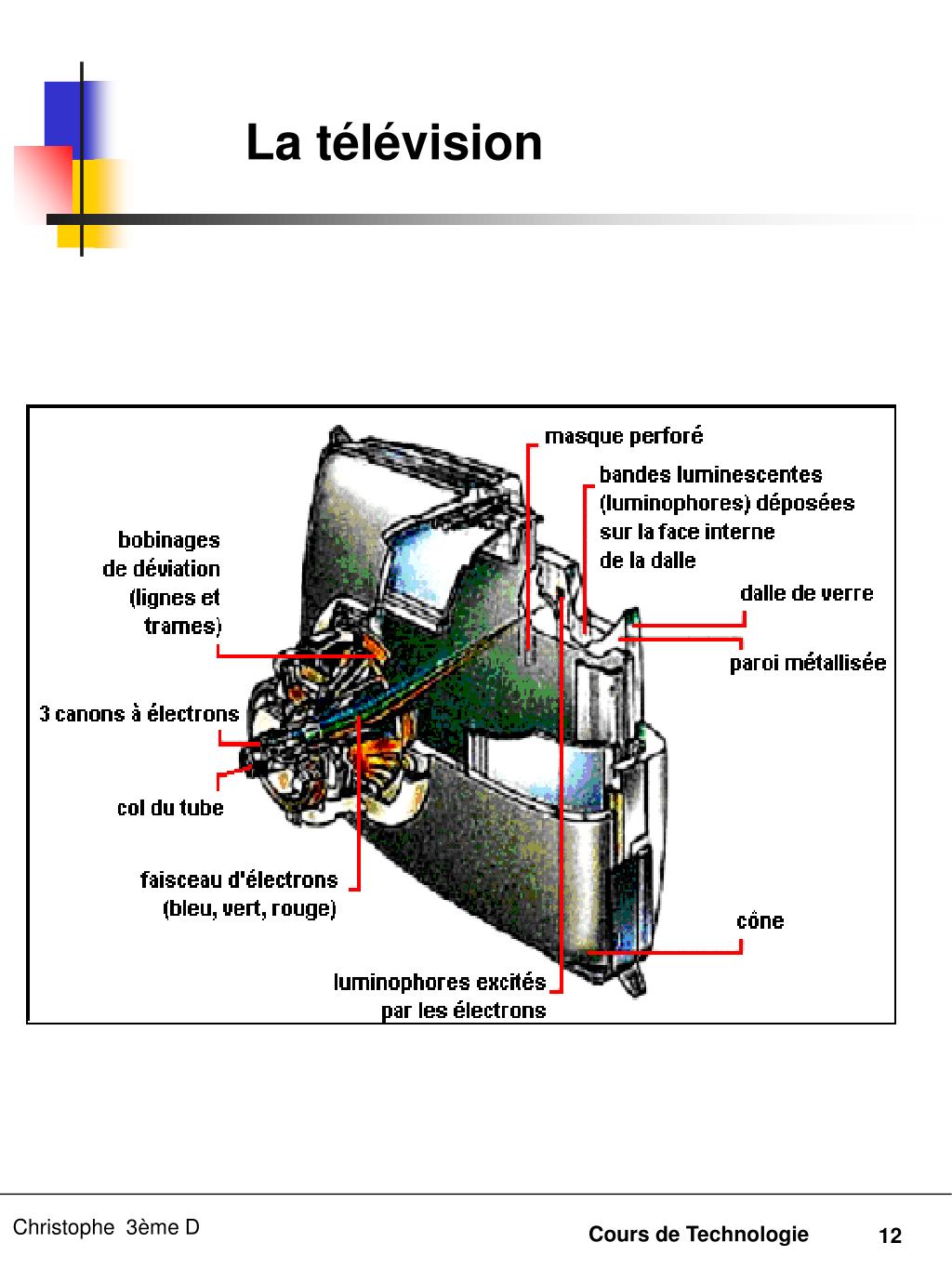 La télévision

masque perforé

bandes luminescentes (luminophores) déposées sur la face interne de la dalle

bobinages de déviation (lignes et trames)

dalle de verre

paroi métallisée

3 canons à électrons

col du tube

faisceau d'électrons (bleu, vert, rouge)

cône

luminophores excités par les électrons

Christophe 3ème D

Cours de Technologie

12