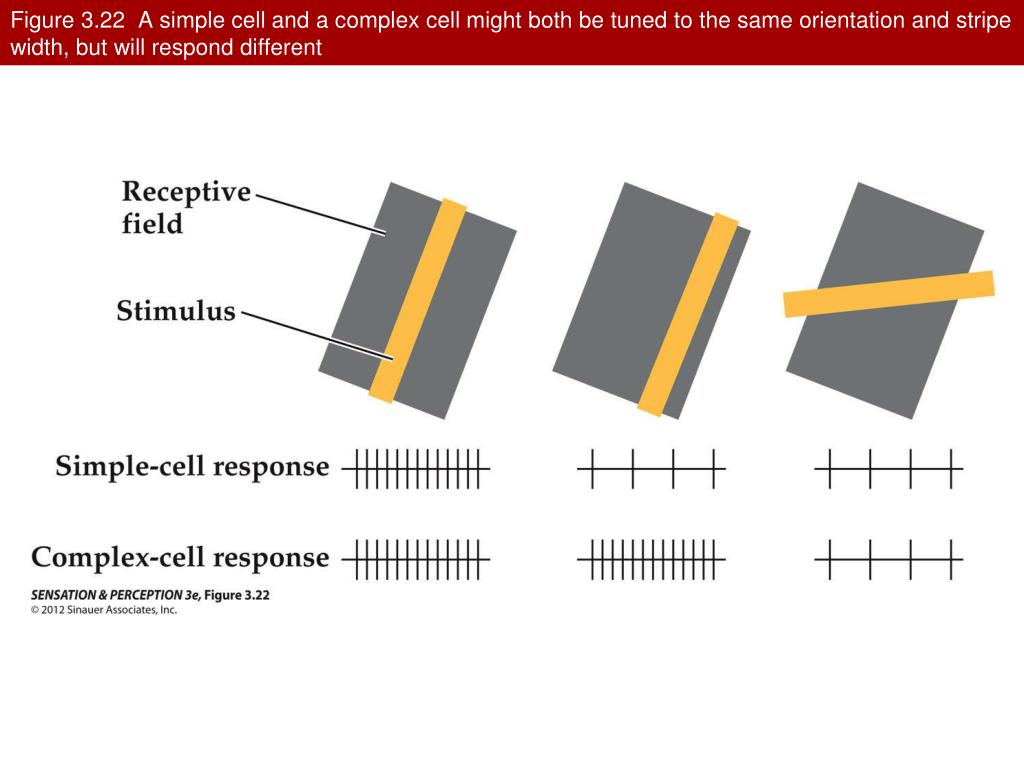 Figure 3.22 A simple cell and a complex cell might both be tuned to the same orientation and stripe width, but will respond different

Receptive field

Stimulus

Simple-cell response

Complex-cell response

SENSATION & PERCEPTION 3e, Figure 3.22
© 2012 Sinauer Associates, Inc.