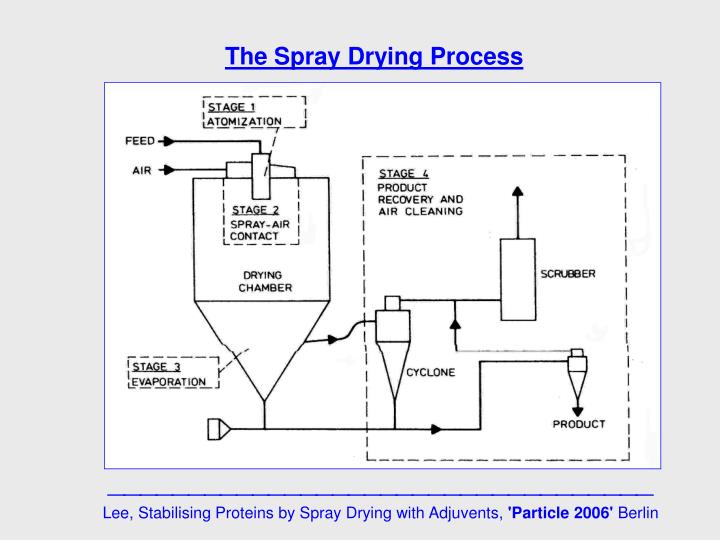 The Spray Drying Process

STAGE 1
ATOMIZATION

FEED

AIR

STAGE 2
SPRAY-AIR
CONTACT

DRYING
CHAMBER

STAGE 3
EVAPORATION

STAGE 4
PRODUCT
RECOVERY AND
AIR CLEANING

SCRUBBER

CYCLONE

PRODUCT

Lee, Stabilising Proteins by Spray Drying with Adjuvents, 'Particle 2006' Berlin