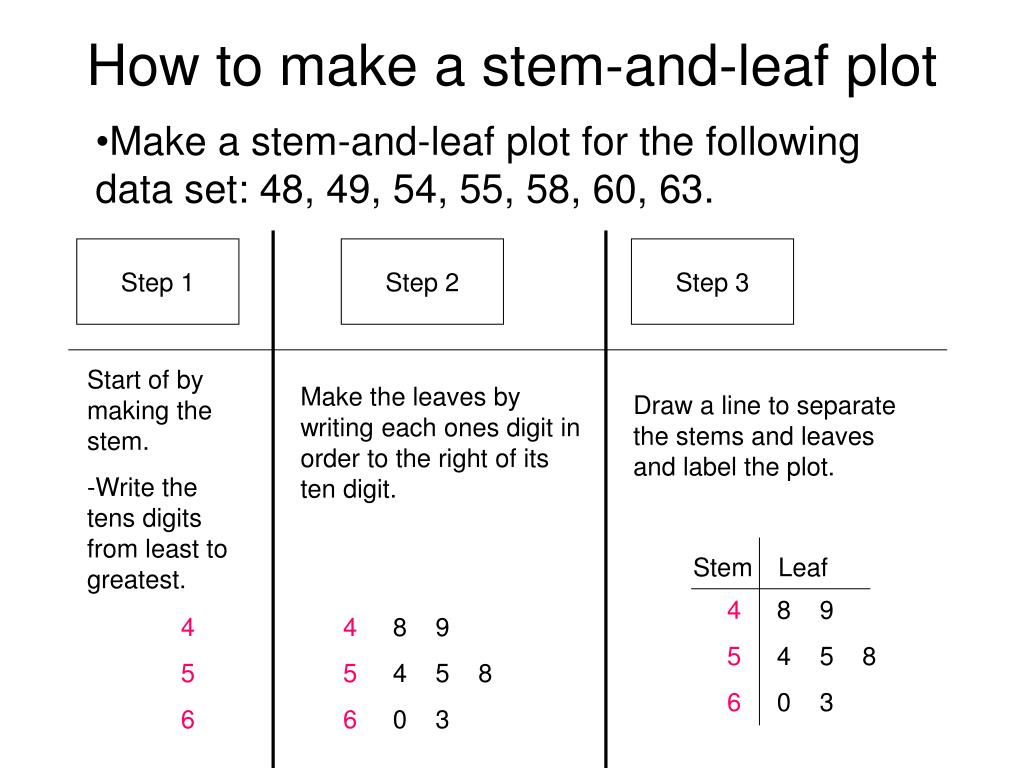 How to make a stem-and-leaf plot

•Make a stem-and-leaf plot for the following data set: 48, 49, 54, 55, 58, 60, 63.

Step 1

Start of by making the stem.

-Write the tens digits from least to greatest.

4
5
6

Step 2

Make the leaves by writing each ones digit in order to the right of its ten digit.

4 8 9
5 4 5 8
6 0 3

Step 3

Draw a line to separate the stems and leaves and label the plot.

| Stem | Leaf |
|---|---|
| 4 | 8 9 |
| 5 | 4 5 8 |
| 6 | 0 3 |