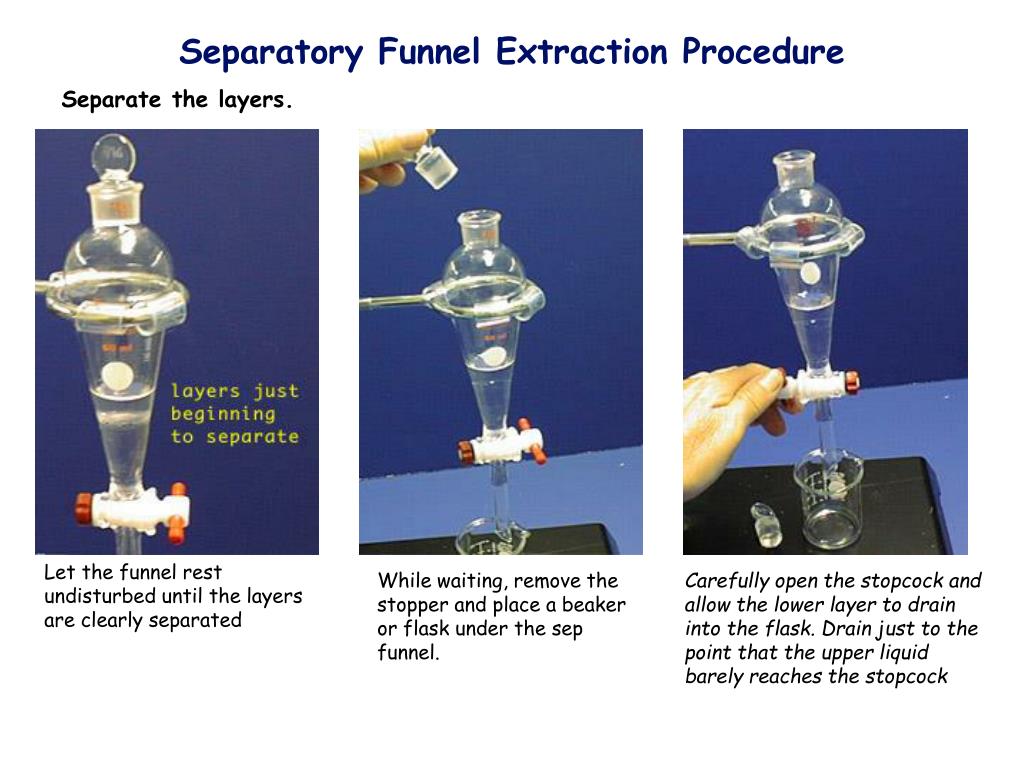 Separatory Funnel Extraction Procedure

Separate the layers.

layers just beginning to separate

Let the funnel rest undisturbed until the layers are clearly separated

While waiting, remove the stopper and place a beaker or flask under the sep funnel.

Carefully open the stopcock and allow the lower layer to drain into the flask. Drain just to the point that the upper liquid barely reaches the stopcock