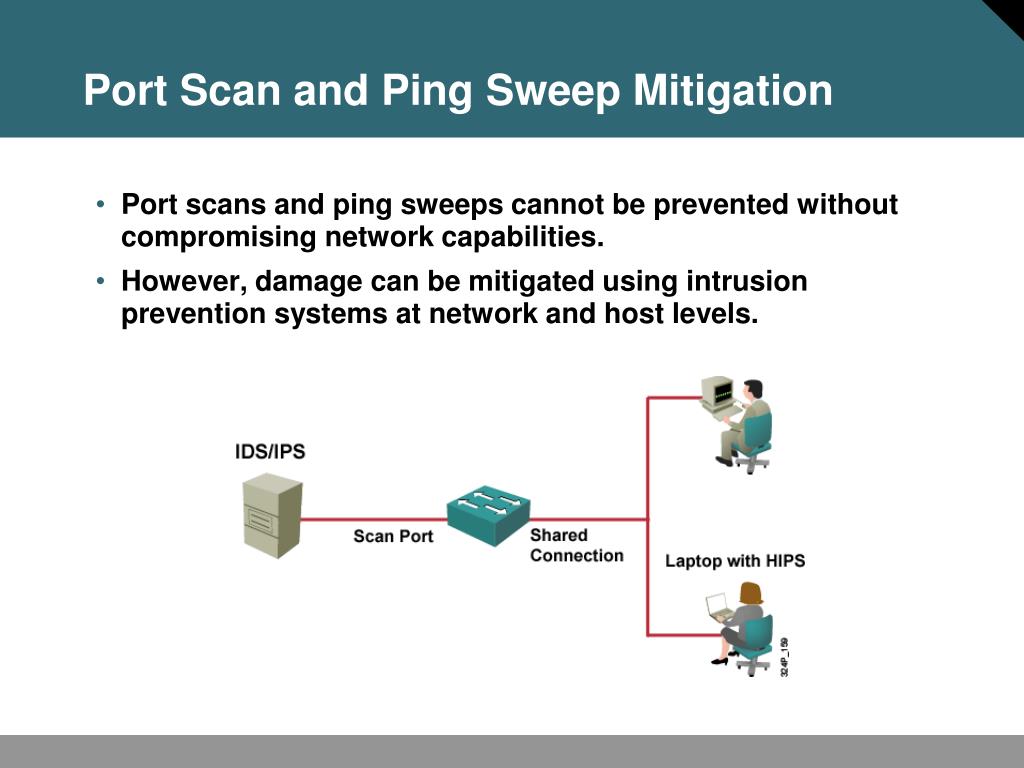 Port Scan and Ping Sweep Mitigation

• Port scans and ping sweeps cannot be prevented without compromising network capabilities.

• However, damage can be mitigated using intrusion prevention systems at network and host levels.

IDS/IPS

Scan Port

Shared Connection

Laptop with HIPS

324P_159