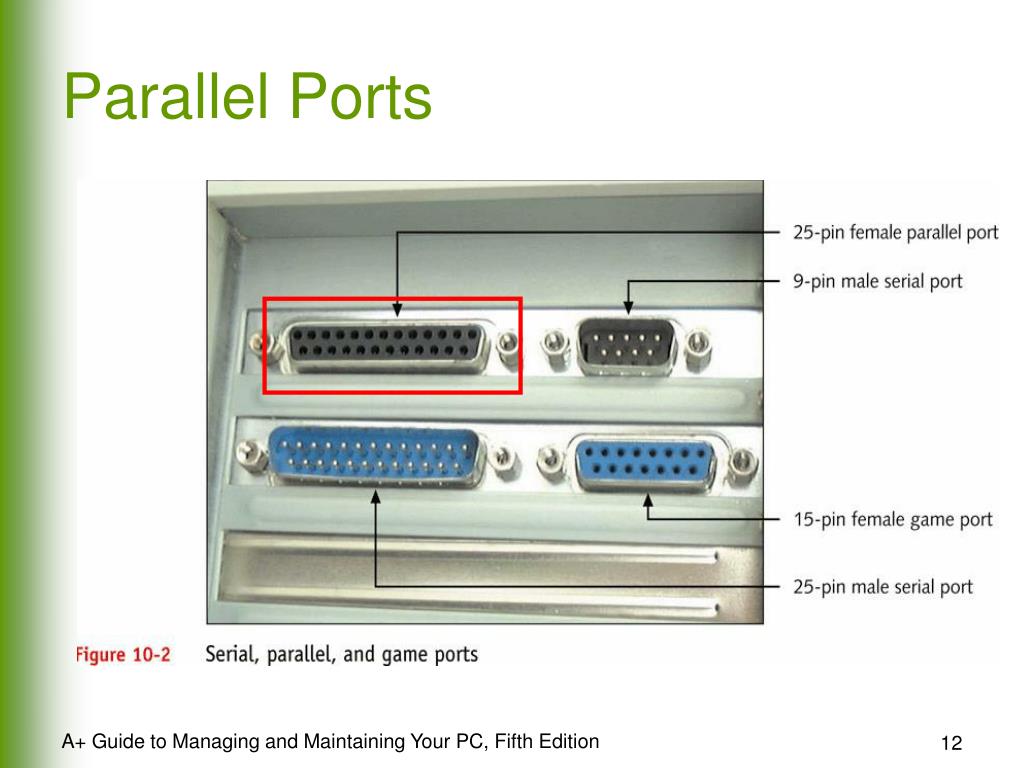 Parallel Ports

25-pin female parallel port

9-pin male serial port

15-pin female game port

25-pin male serial port

Figure 10-2 Serial, parallel, and game ports

A+ Guide to Managing and Maintaining Your PC, Fifth Edition

12