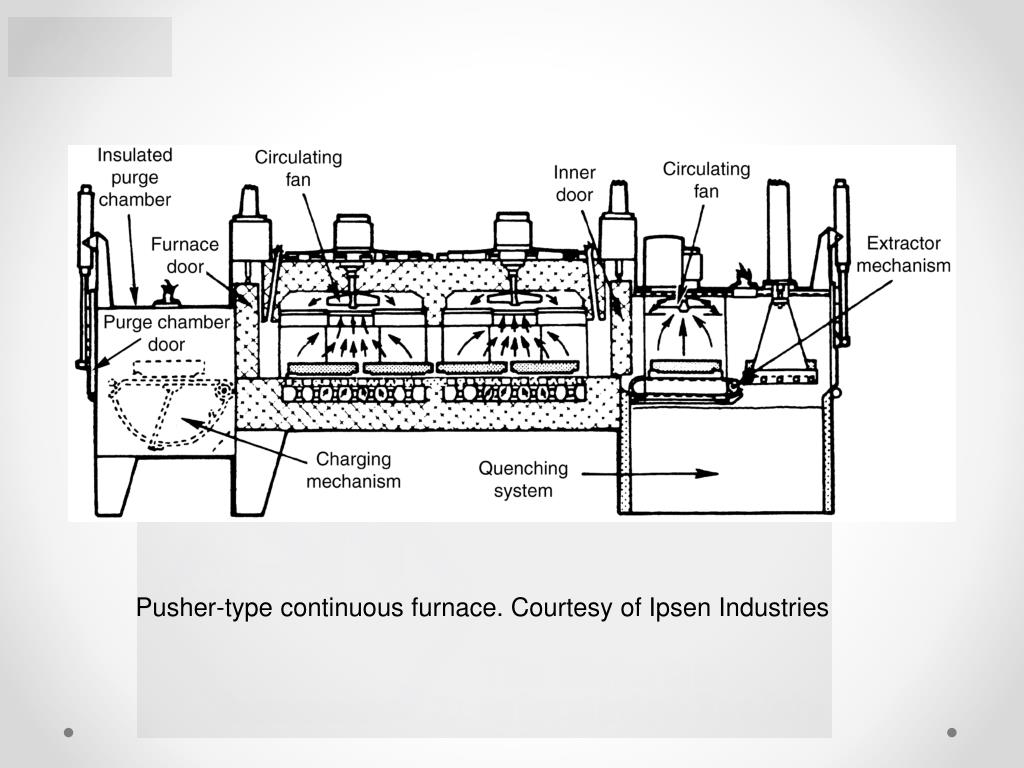 Insulated purge chamber

Circulating fan

Inner door

Circulating fan

Furnace door

Extractor mechanism

Purge chamber door

Charging mechanism

Quenching system

Pusher-type continuous furnace. Courtesy of Ipsen Industries