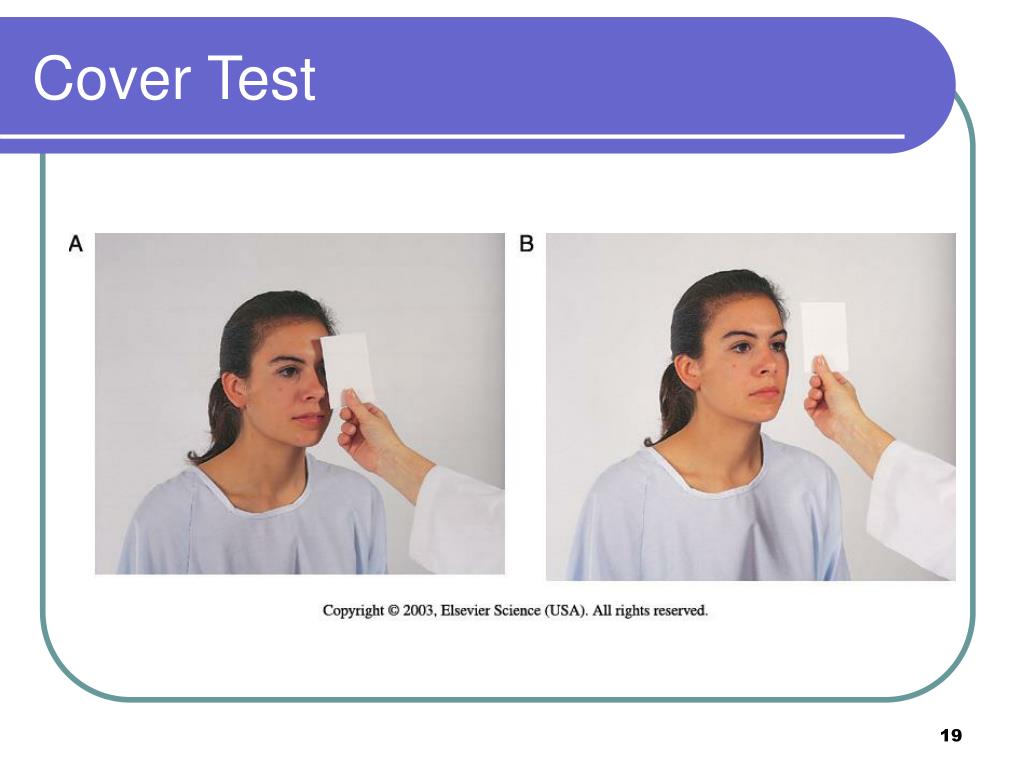 Cover Test

A

B

Copyright © 2003, Elsevier Science (USA). All rights reserved.

19