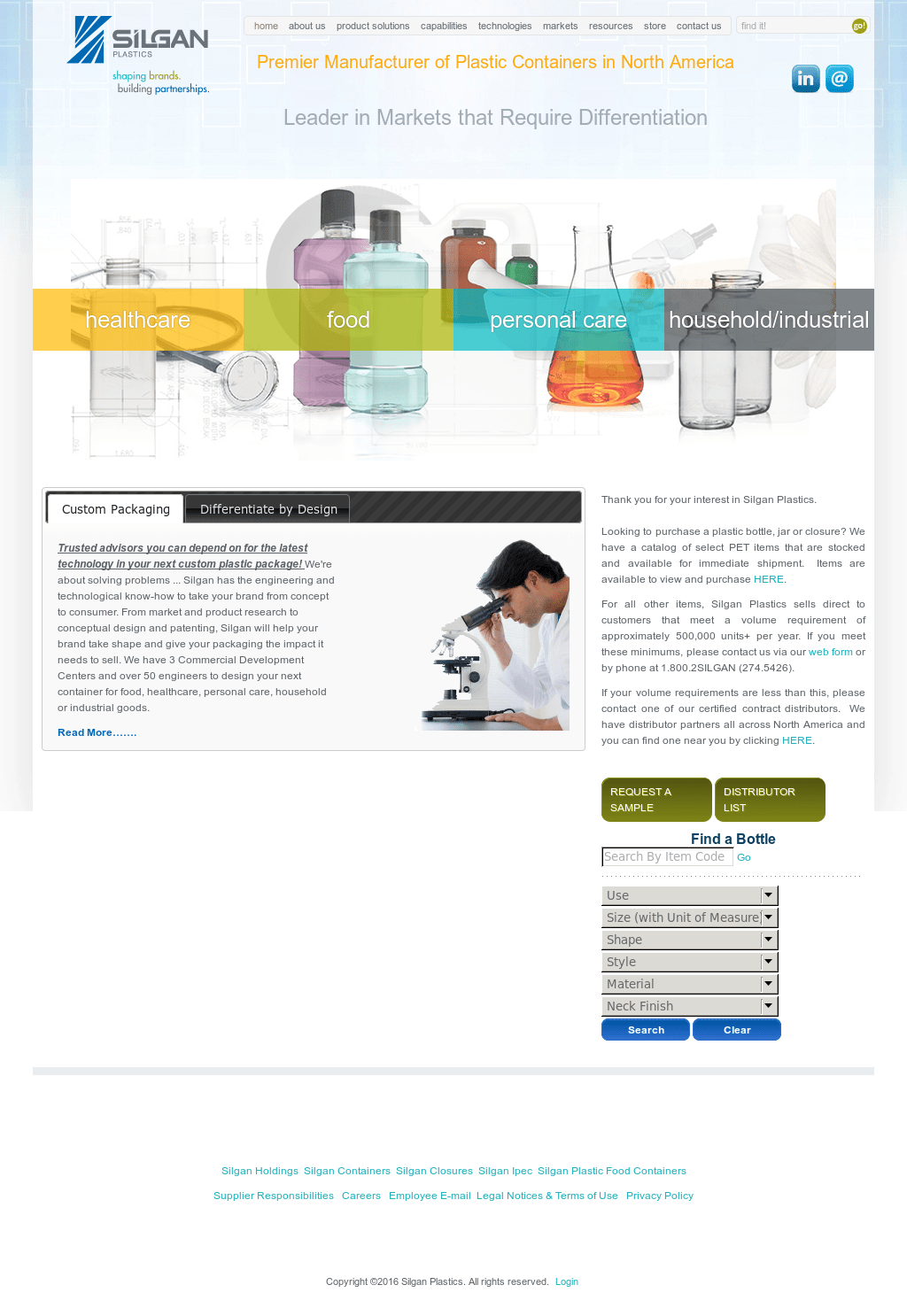 SILGAN PLASTICS
shaping brands. building partnerships.

home about us product solutions capabilities technologies markets resources store contact us
find it! go!

Premier Manufacturer of Plastic Containers in North America

in @

Leader in Markets that Require Differentiation

healthcare food personal care household/industrial

Custom Packaging Differentiate by Design

Trusted advisors you can depend on for the latest technology in your next custom plastic package! We're about solving problems ... Silgan has the engineering and technological know-how to take your brand from concept to consumer. From market and product research to conceptual design and patenting, Silgan will help your brand take shape and give your packaging the impact it needs to sell. We have 3 Commercial Development Centers and over 50 engineers to design your next container for food, healthcare, personal care, household or industrial goods.

Read More.......

Thank you for your interest in Silgan Plastics.

Looking to purchase a plastic bottle, jar or closure? We have a catalog of select PET items that are stocked and available for immediate shipment. Items are available to view and purchase HERE.

For all other items, Silgan Plastics sells direct to customers that meet a volume requirement of approximately 500,000 units+ per year. If you meet these minimums, please contact us via our web form or by phone at 1.800.2SILGAN (274.5426).

If your volume requirements are less than this, please contact one of our certified contract distributors. We have distributor partners all across North America and you can find one near you by clicking HERE.

REQUEST A SAMPLE
DISTRIBUTOR LIST

Find a Bottle
Search By Item Code Go

Use
Size (with Unit of Measure)
Shape
Style
Material
Neck Finish
Search Clear

Silgan Holdings Silgan Containers Silgan Closures Silgan Ipec Silgan Plastic Food Containers
Supplier Responsibilities Careers Employee E-mail Legal Notices & Terms of Use Privacy Policy

Copyright ©2016 Silgan Plastics. All rights reserved. Login