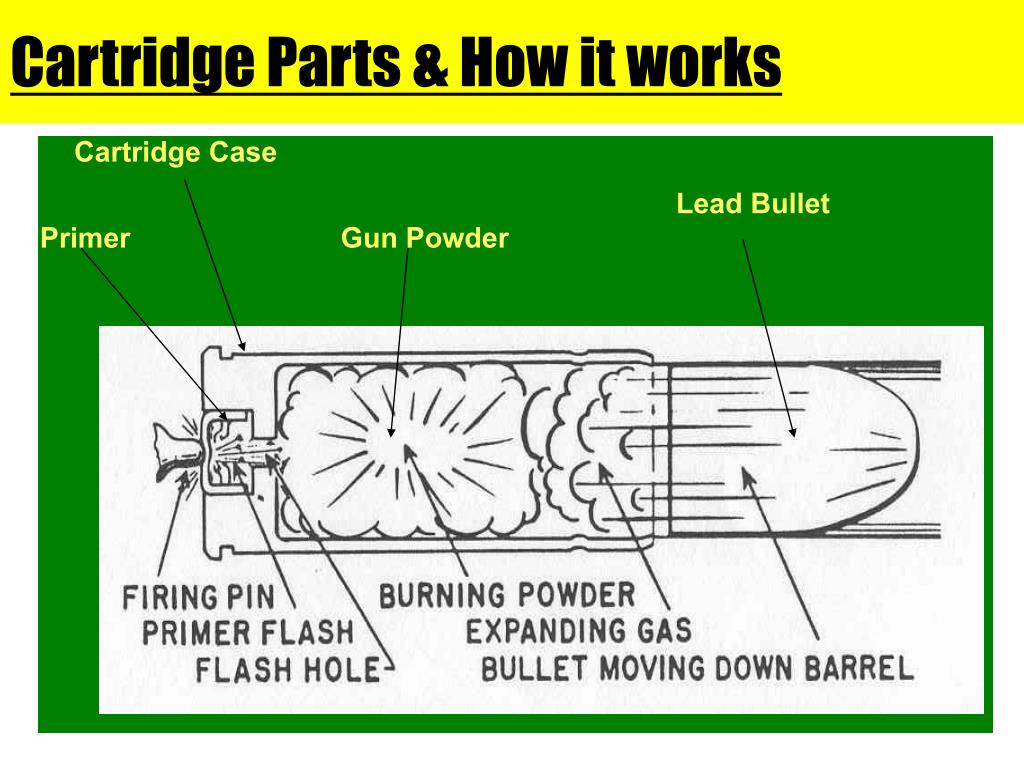 Cartridge Parts & How it works

Cartridge Case

Lead Bullet

Primer

Gun Powder

FIRING PIN
PRIMER FLASH
FLASH HOLE

BURNING POWDER
EXPANDING GAS
BULLET MOVING DOWN BARREL