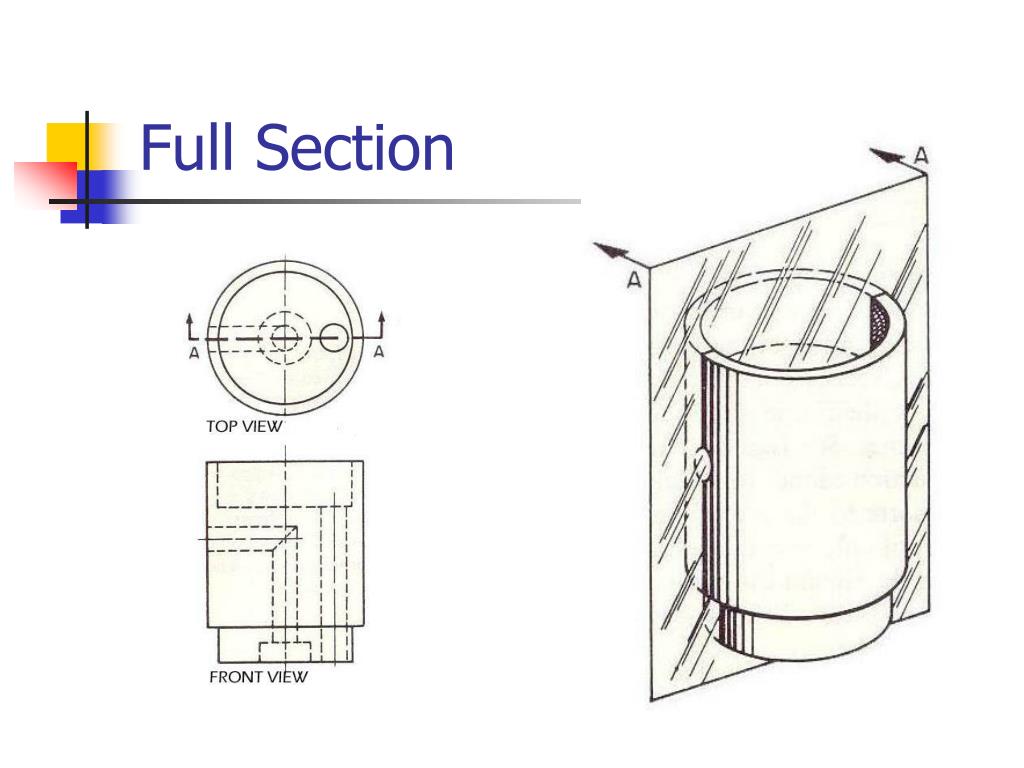 Full Section

A

A

TOP VIEW

FRONT VIEW

A

A