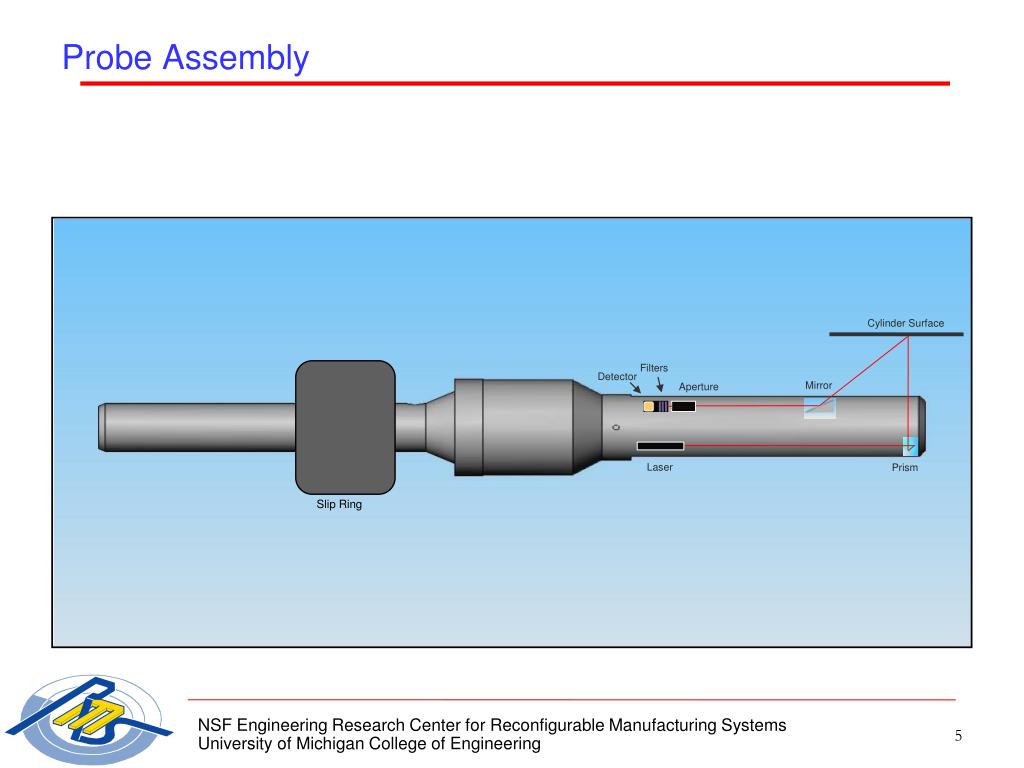 Probe Assembly

Cylinder Surface

Filters

Detector

Aperture

Mirror

Laser

Prism

Slip Ring

NSF Engineering Research Center for Reconfigurable Manufacturing Systems
University of Michigan College of Engineering

5