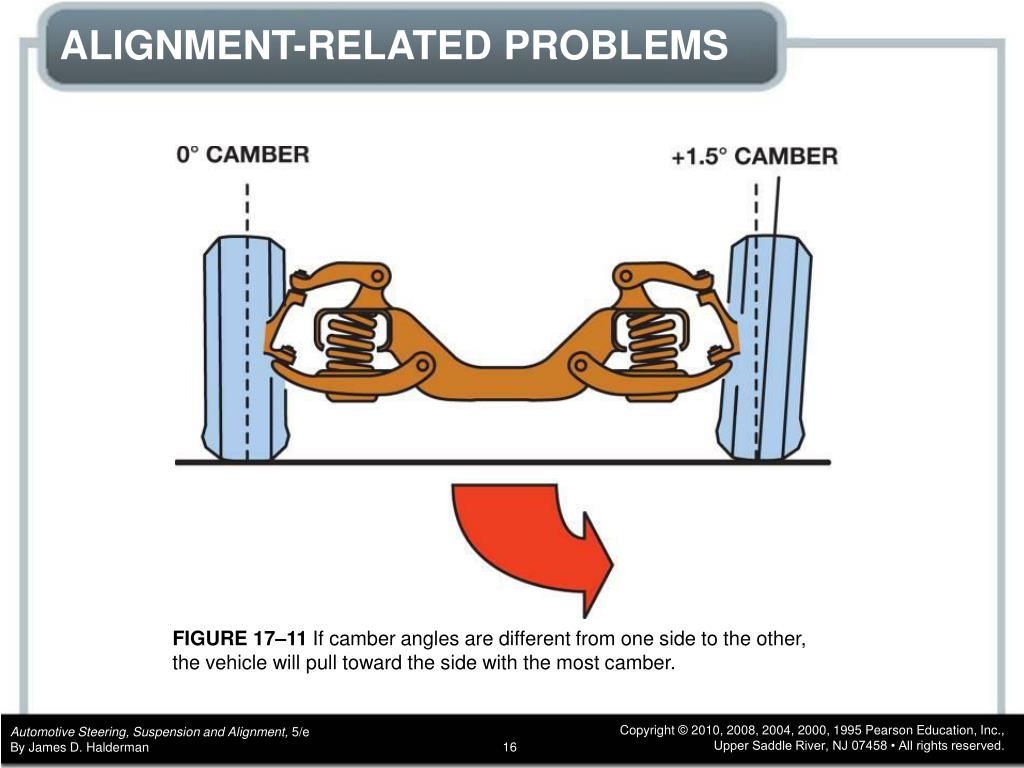 ALIGNMENT-RELATED PROBLEMS

0° CAMBER

+1.5° CAMBER

FIGURE 17–11 If camber angles are different from one side to the other, the vehicle will pull toward the side with the most camber.

Automotive Steering, Suspension and Alignment, 5/e
By James D. Halderman

16

Copyright © 2010, 2008, 2004, 2000, 1995 Pearson Education, Inc.,
Upper Saddle River, NJ 07458 • All rights reserved.