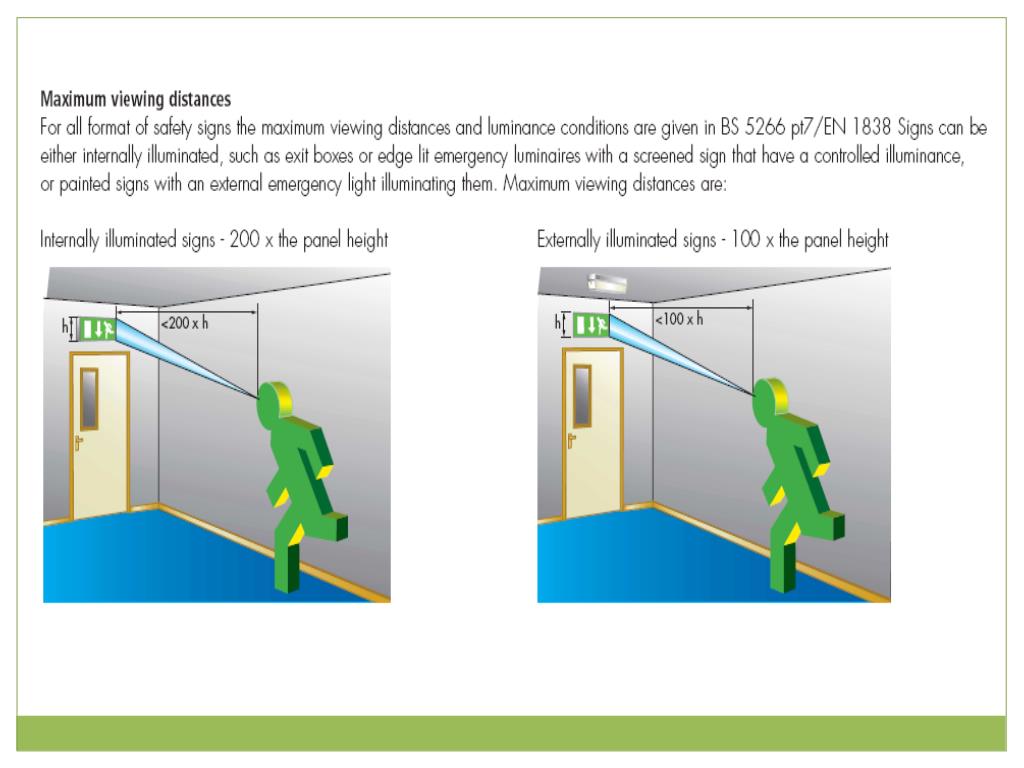 Maximum viewing distances

For all format of safety signs the maximum viewing distances and luminance conditions are given in BS 5266 pt7/EN 1838 Signs can be either internally illuminated, such as exit boxes or edge lit emergency luminaires with a screened sign that have a controlled illuminance, or painted signs with an external emergency light illuminating them. Maximum viewing distances are:

Internally illuminated signs - 200 x the panel height

h

<200 x h

Externally illuminated signs - 100 x the panel height

h

<100 x h