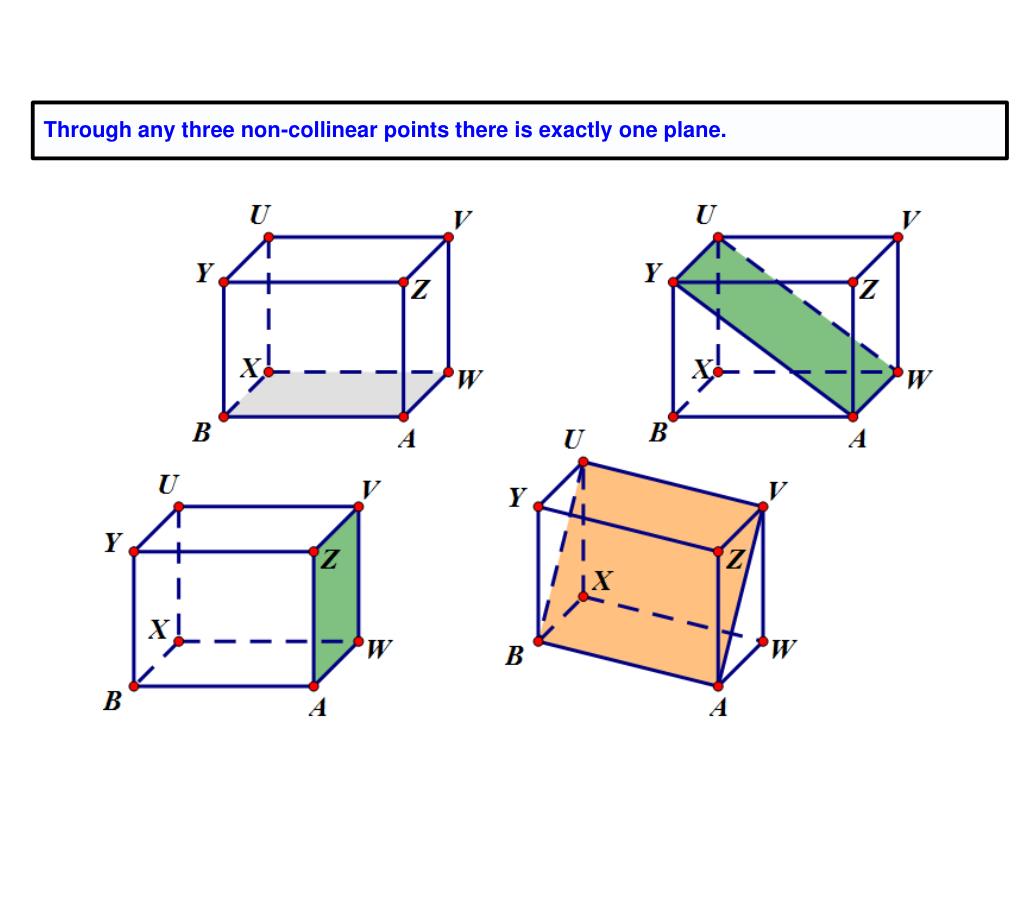 Through any three non-collinear points there is exactly one plane.

U V Y Z X W B A

U V Y Z X W B A

U V Y Z X W B A

U V Y Z X W B A