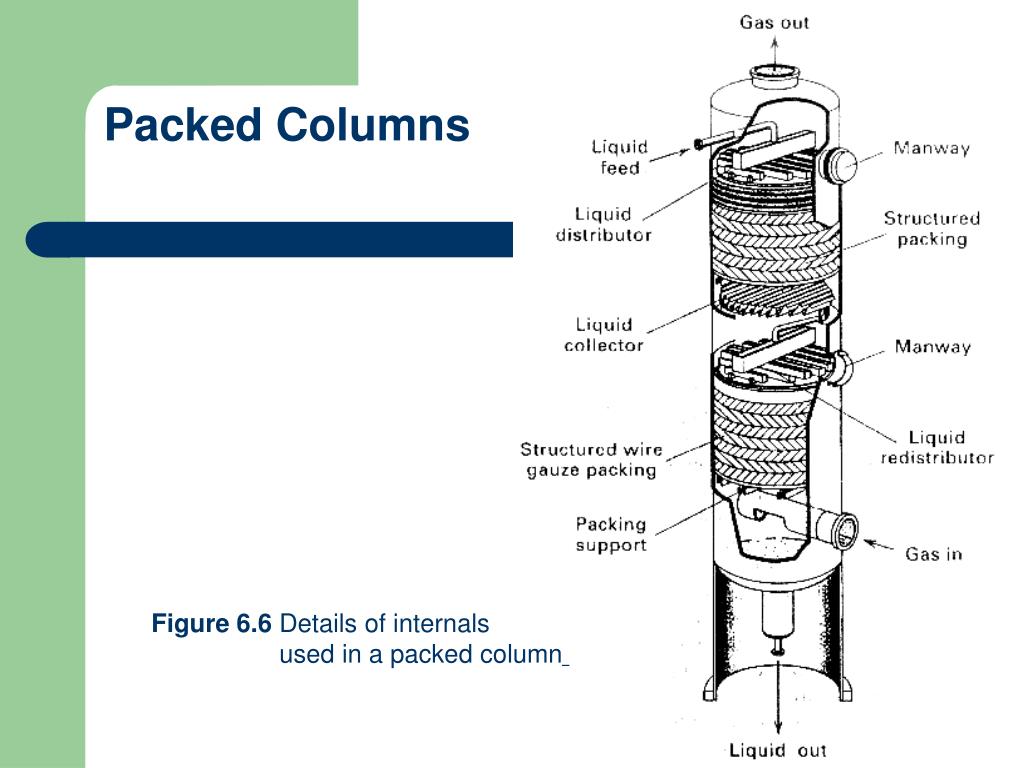 Packed Columns

Gas out

Liquid feed

Manway

Liquid distributor

Structured packing

Liquid collector

Manway

Structured wire gauze packing

Liquid redistributor

Packing support

Gas in

Liquid out

Figure 6.6 Details of internals used in a packed column