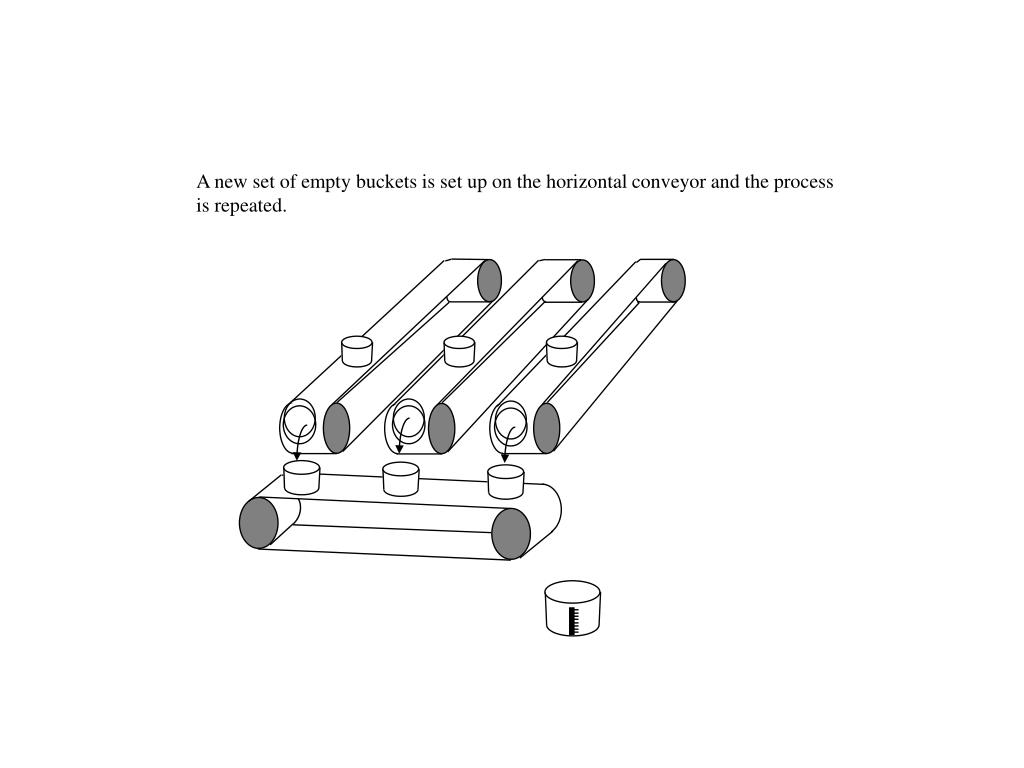 A new set of empty buckets is set up on the horizontal conveyor and the process is repeated.