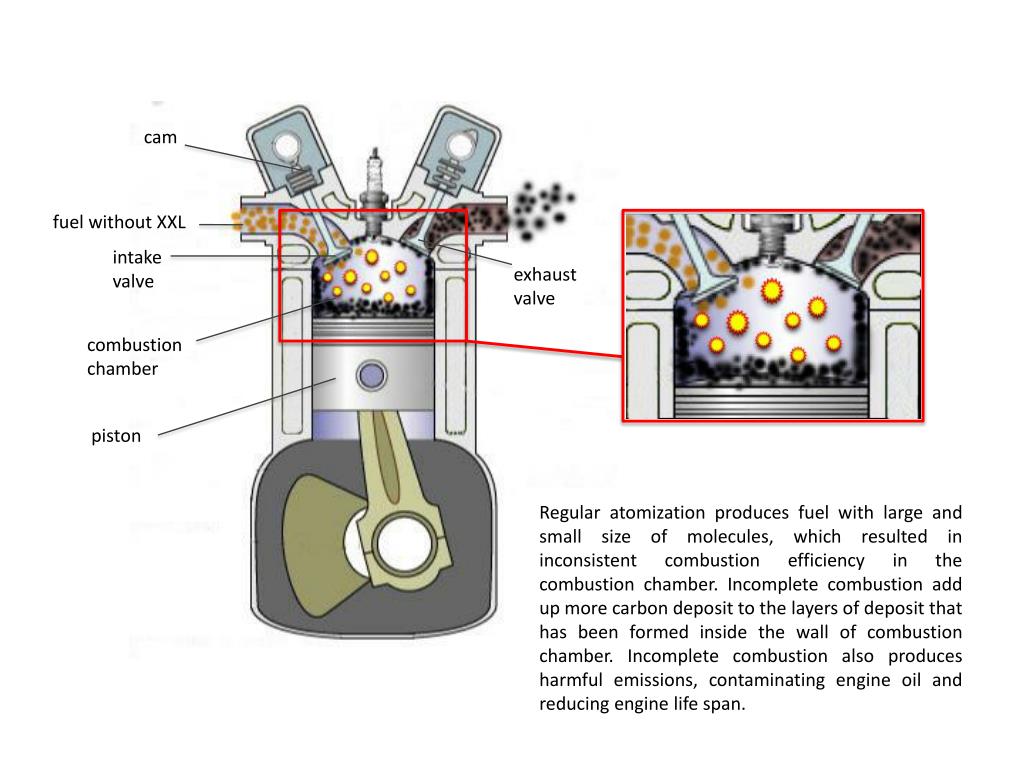 cam

fuel without XXL

intake valve

exhaust valve

combustion chamber

piston

Regular atomization produces fuel with large and small size of molecules, which resulted in inconsistent combustion efficiency in the combustion chamber. Incomplete combustion add up more carbon deposit to the layers of deposit that has been formed inside the wall of combustion chamber. Incomplete combustion also produces harmful emissions, contaminating engine oil and reducing engine life span.