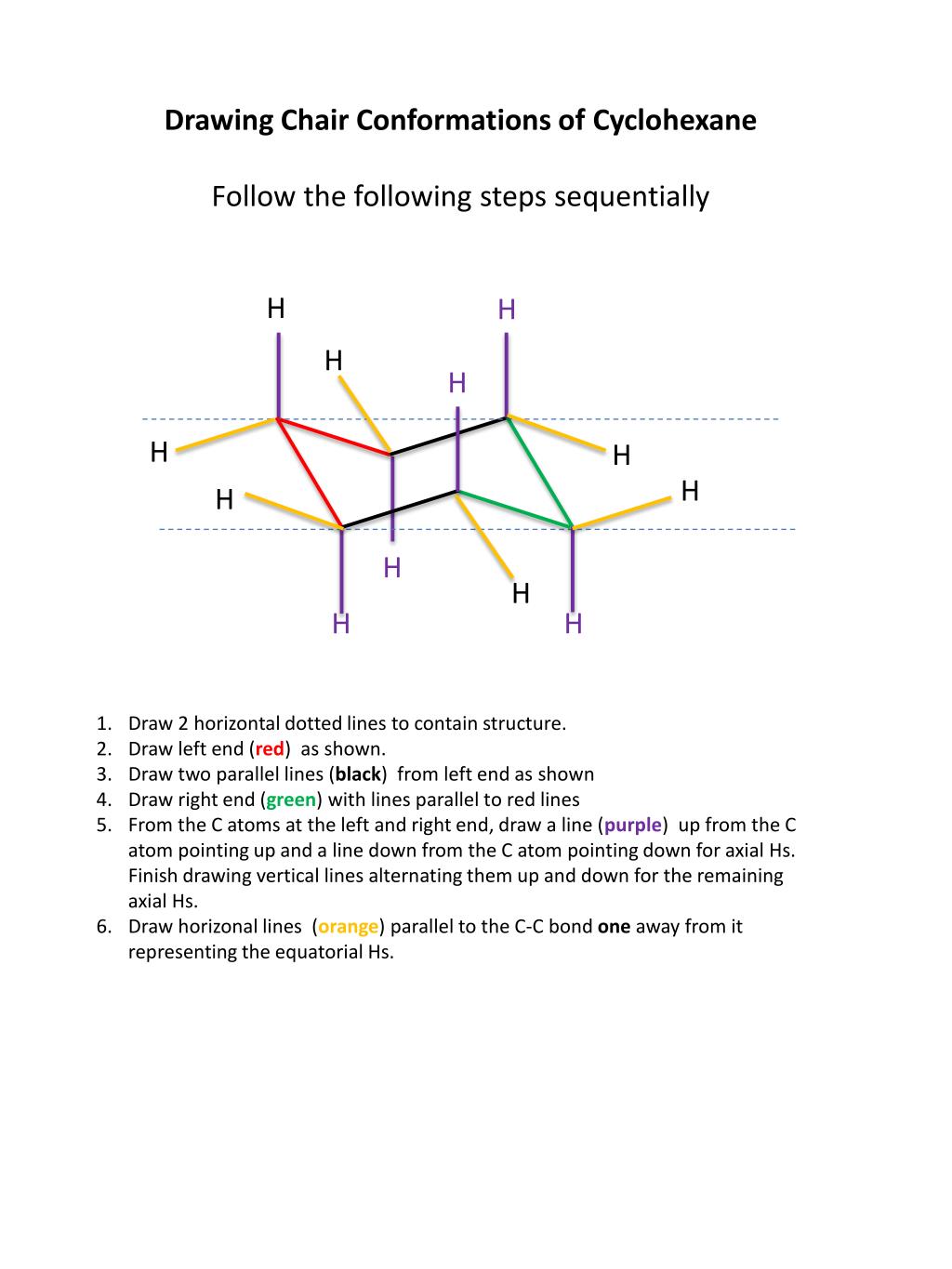 Drawing Chair Conformations of Cyclohexane

Follow the following steps sequentially

H
H
H
H
H
H
H
H
H
H
H
H

1. Draw 2 horizontal dotted lines to contain structure.
2. Draw left end (red) as shown.
3. Draw two parallel lines (black) from left end as shown
4. Draw right end (green) with lines parallel to red lines
5. From the C atoms at the left and right end, draw a line (purple) up from the C atom pointing up and a line down from the C atom pointing down for axial Hs. Finish drawing vertical lines alternating them up and down for the remaining axial Hs.
6. Draw horizonal lines (orange) parallel to the C-C bond one away from it representing the equatorial Hs.