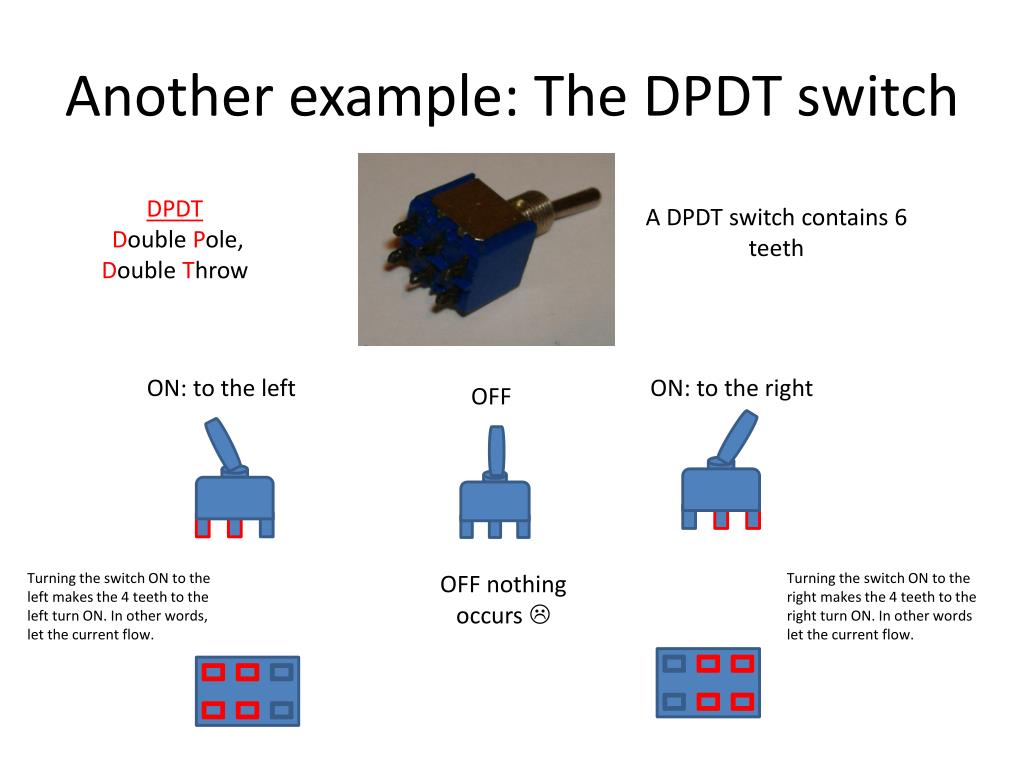 Another example: The DPDT switch

DPDT
Double Pole,
Double Throw

A DPDT switch contains 6 teeth

ON: to the left

OFF

ON: to the right

Turning the switch ON to the left makes the 4 teeth to the left turn ON. In other words, let the current flow.

OFF nothing occurs ☹

Turning the switch ON to the right makes the 4 teeth to the right turn ON. In other words let the current flow.