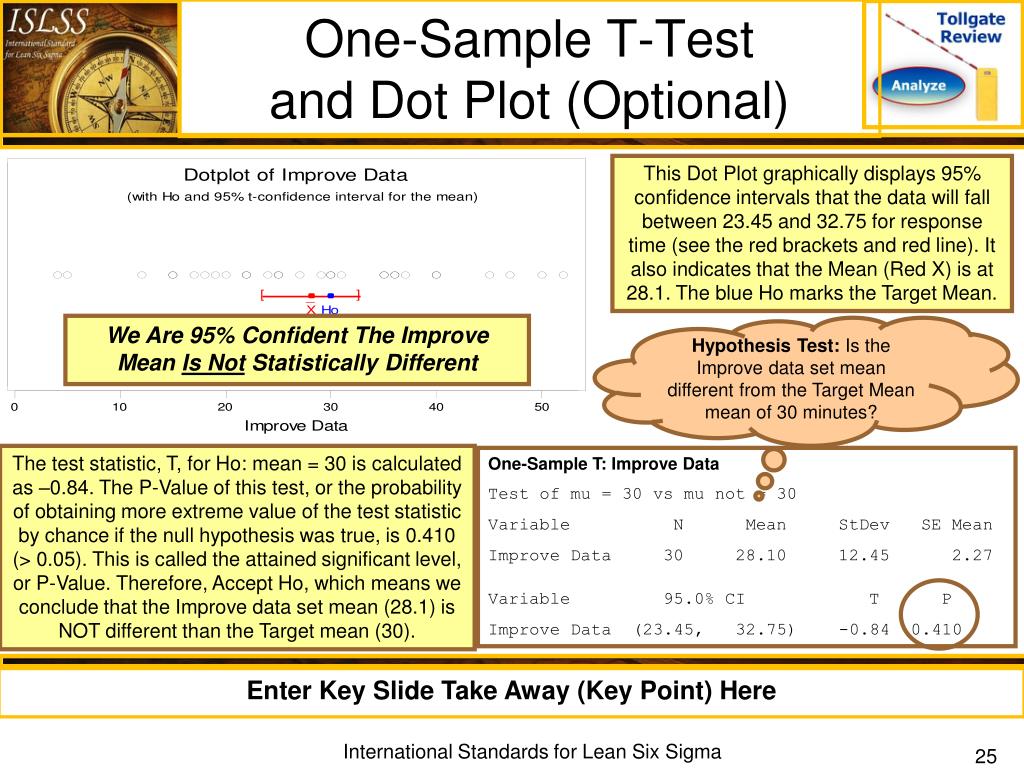 ISLSS
International Standard for Lean Six Sigma

One-Sample T-Test and Dot Plot (Optional)

Tollgate Review
Analyze

Dotplot of Improve Data
(with Ho and 95% t-confidence interval for the mean)

$\bar{X}$ Ho

We Are 95% Confident The Improve Mean Is Not Statistically Different

0 10 20 30 40 50
Improve Data

This Dot Plot graphically displays 95% confidence intervals that the data will fall between 23.45 and 32.75 for response time (see the red brackets and red line). It also indicates that the Mean (Red X) is at 28.1. The blue Ho marks the Target Mean.

Hypothesis Test: Is the Improve data set mean different from the Target Mean mean of 30 minutes?

The test statistic, T, for Ho: mean = 30 is calculated as –0.84. The P-Value of this test, or the probability of obtaining more extreme value of the test statistic by chance if the null hypothesis was true, is 0.410 (> 0.05). This is called the attained significant level, or P-Value. Therefore, Accept Ho, which means we conclude that the Improve data set mean (28.1) is NOT different than the Target mean (30).

One-Sample T: Improve Data
Test of mu = 30 vs mu not = 30

| Variable | N | Mean | StDev | SE Mean |
|---|---|---|---|---|
| Improve Data | 30 | 28.10 | 12.45 | 2.27 |

| Variable | 95.0% CI | T | P |
|---|---|---|---|
| Improve Data | (23.45, 32.75) | -0.84 | 0.410 |

Enter Key Slide Take Away (Key Point) Here

International Standards for Lean Six Sigma

25