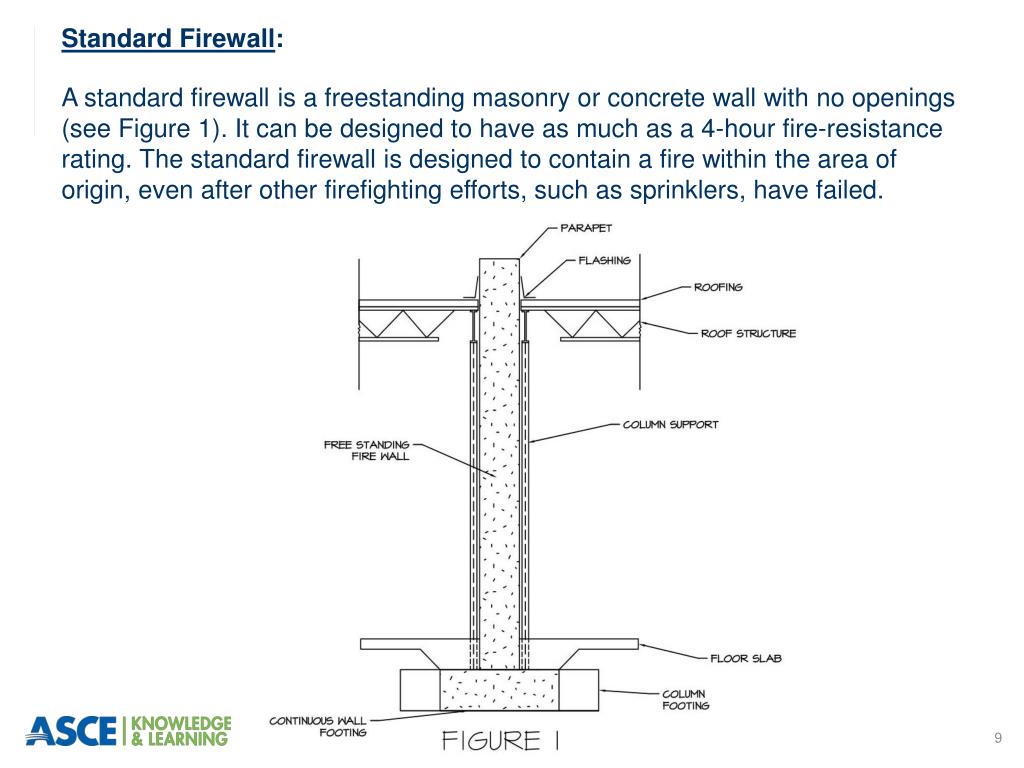 Standard Firewall:

A standard firewall is a freestanding masonry or concrete wall with no openings (see Figure 1). It can be designed to have as much as a 4-hour fire-resistance rating. The standard firewall is designed to contain a fire within the area of origin, even after other firefighting efforts, such as sprinklers, have failed.

PARAPET
FLASHING
ROOFING
ROOF STRUCTURE
COLUMN SUPPORT
FREE STANDING FIRE WALL
FLOOR SLAB
COLUMN FOOTING
CONTINUOUS WALL FOOTING
FIGURE 1

ASCE | KNOWLEDGE & LEARNING

9