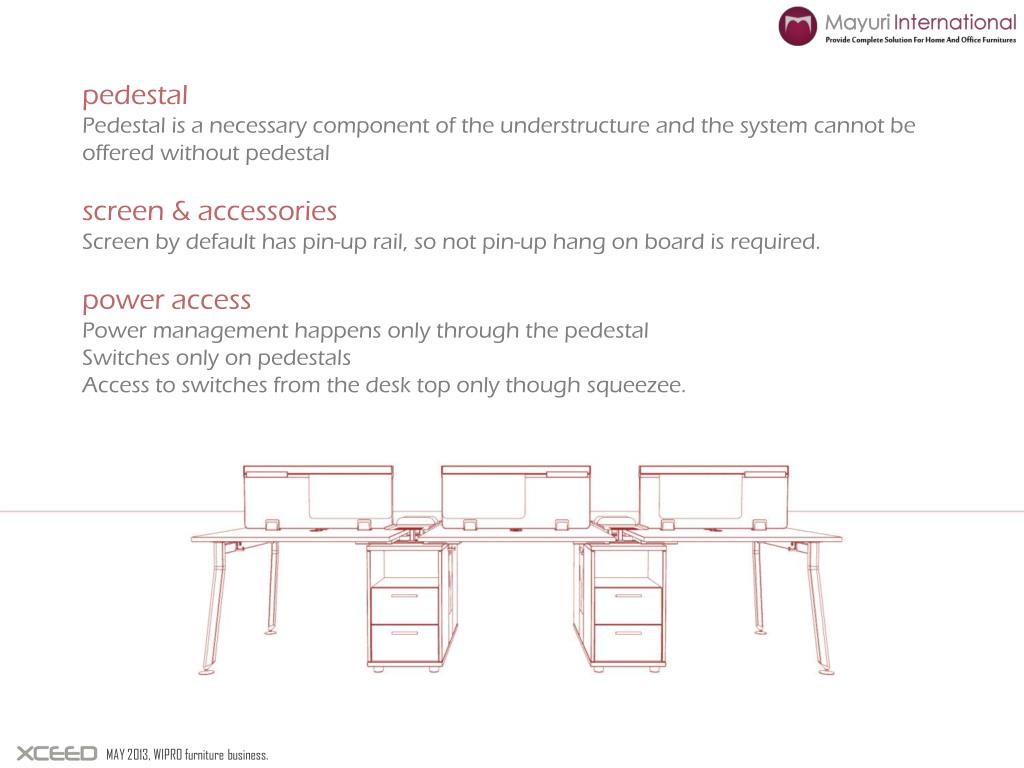 Mayuri International
Provide Complete Solution For Home And Office Furnitures

pedestal
Pedestal is a necessary component of the understructure and the system cannot be offered without pedestal

screen & accessories
Screen by default has pin-up rail, so not pin-up hang on board is required.

power access
Power management happens only through the pedestal
Switches only on pedestals
Access to switches from the desk top only though squeezee.

XCEED MAY 2013, WIPRO furniture business.