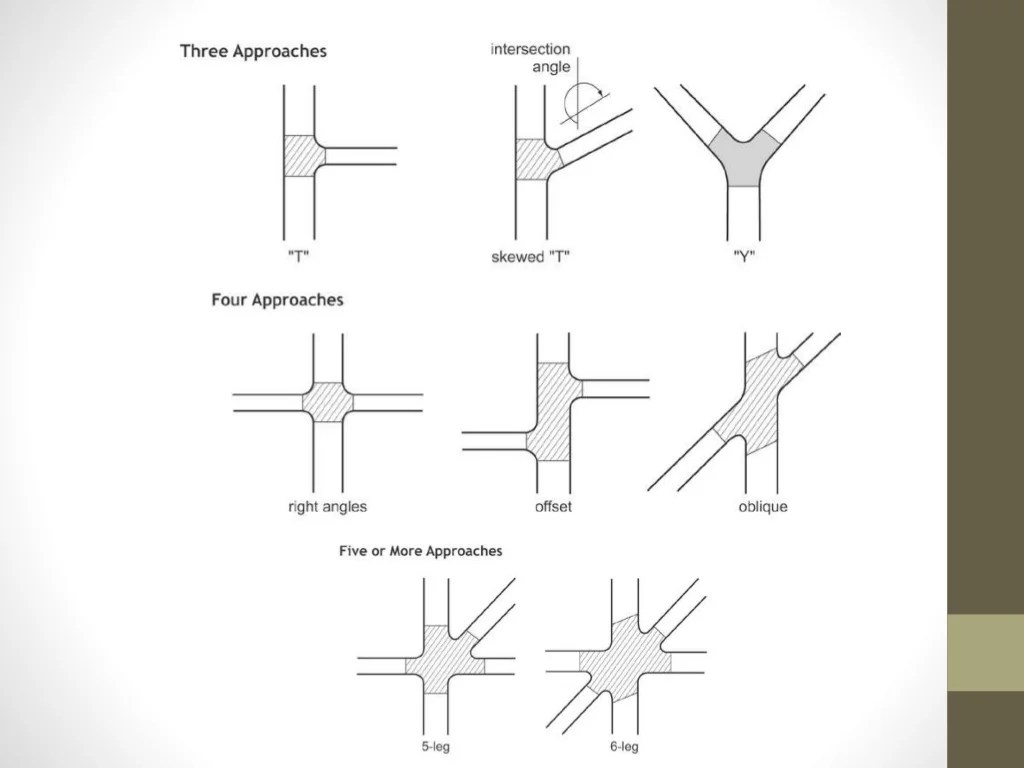 Three Approaches

intersection angle

"T"

skewed "T"

"Y"

Four Approaches

right angles

offset

oblique

Five or More Approaches

5-leg

6-leg