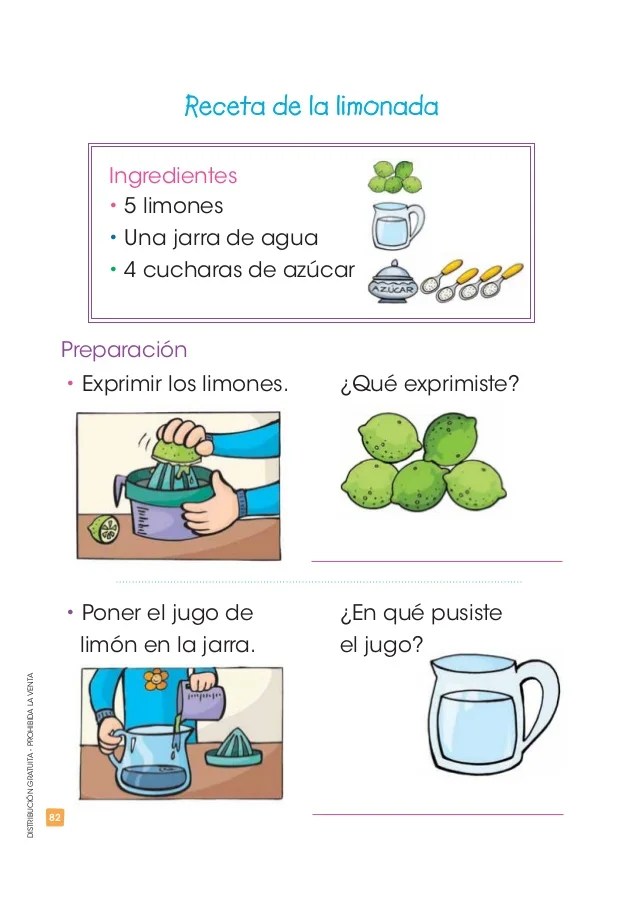 Receta de la limonada

Ingredientes
• 5 limones
• Una jarra de agua
• 4 cucharas de azúcar

AZÚCAR

Preparación
• Exprimir los limones.

¿Qué exprimiste?

• Poner el jugo de limón en la jarra.

¿En qué pusiste el jugo?

DISTRIBUCIÓN GRATUITA - PROHIBIDA LA VENTA

82