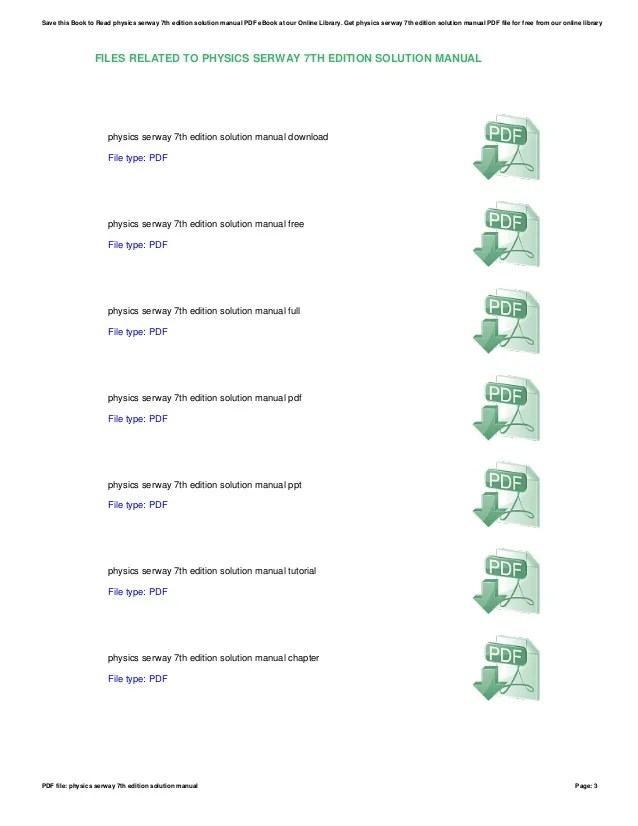 Save this Book to Read physics serway 7th edition solution manual PDF eBook at our Online Library. Get physics serway 7th edition solution manual PDF file for free from our online library

FILES RELATED TO PHYSICS SERWAY 7TH EDITION SOLUTION MANUAL

physics serway 7th edition solution manual download
File type: PDF

PDF

physics serway 7th edition solution manual free
File type: PDF

PDF

physics serway 7th edition solution manual full
File type: PDF

PDF

physics serway 7th edition solution manual pdf
File type: PDF

PDF

physics serway 7th edition solution manual ppt
File type: PDF

PDF

physics serway 7th edition solution manual tutorial
File type: PDF

PDF

physics serway 7th edition solution manual chapter
File type: PDF

PDF

PDF file: physics serway 7th edition solution manual

Page: 3