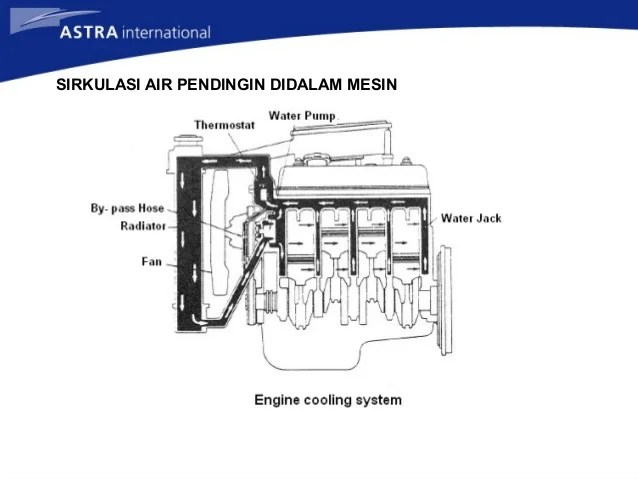 ASTRA international

SIRKULASI AIR PENDINGIN DIDALAM MESIN

Thermostat
Water Pump
By- pass Hose
Radiator
Fan
Water Jack

Engine cooling system