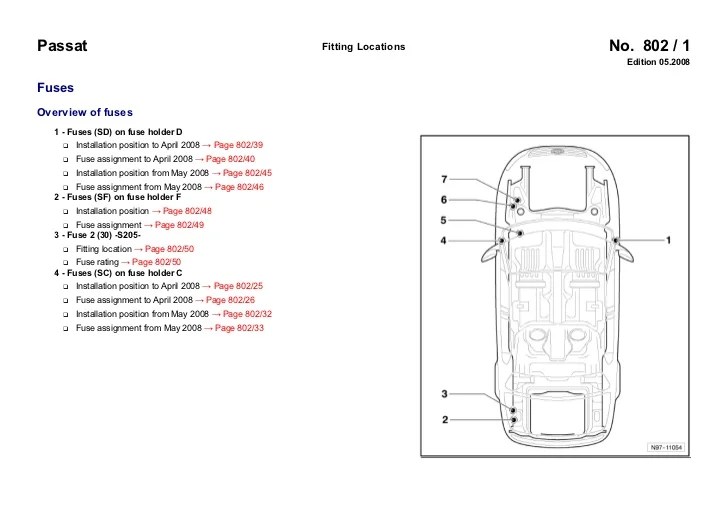 Passat

Fitting Locations

No. 802 / 1
Edition 05.2008

Fuses

Overview of fuses

1 - Fuses (SD) on fuse holder D
❑ Installation position to April 2008 → Page 802/39
❑ Fuse assignment to April 2008 → Page 802/40
❑ Installation position from May 2008 → Page 802/45
❑ Fuse assignment from May 2008 → Page 802/46
2 - Fuses (SF) on fuse holder F
❑ Installation position → Page 802/48
❑ Fuse assignment → Page 802/49
3 - Fuse 2 (30) -S205-
❑ Fitting location → Page 802/50
❑ Fuse rating → Page 802/50
4 - Fuses (SC) on fuse holder C
❑ Installation position to April 2008 → Page 802/25
❑ Fuse assignment to April 2008 → Page 802/26
❑ Installation position from May 2008 → Page 802/32
❑ Fuse assignment from May 2008 → Page 802/33

7
6
5
4
1
3
2
N97-11054