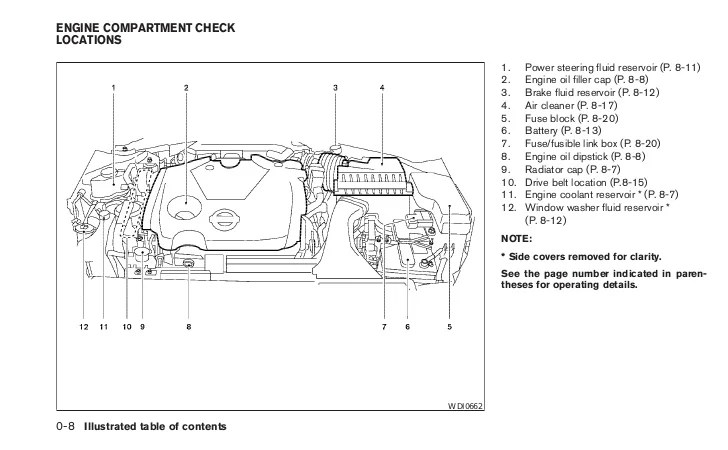 ENGINE COMPARTMENT CHECK LOCATIONS

1 2 3 4

12 11 10 9 8 7 6 5

WDI0662

1. Power steering fluid reservoir (P. 8-11)
2. Engine oil filler cap (P. 8-8)
3. Brake fluid reservoir (P. 8-12)
4. Air cleaner (P. 8-17)
5. Fuse block (P. 8-20)
6. Battery (P. 8-13)
7. Fuse/fusible link box (P. 8-20)
8. Engine oil dipstick (P. 8-8)
9. Radiator cap (P. 8-7)
10. Drive belt location (P.8-15)
11. Engine coolant reservoir * (P. 8-7)
12. Window washer fluid reservoir * (P. 8-12)

NOTE:

* Side covers removed for clarity.

See the page number indicated in parentheses for operating details.

0-8 Illustrated table of contents