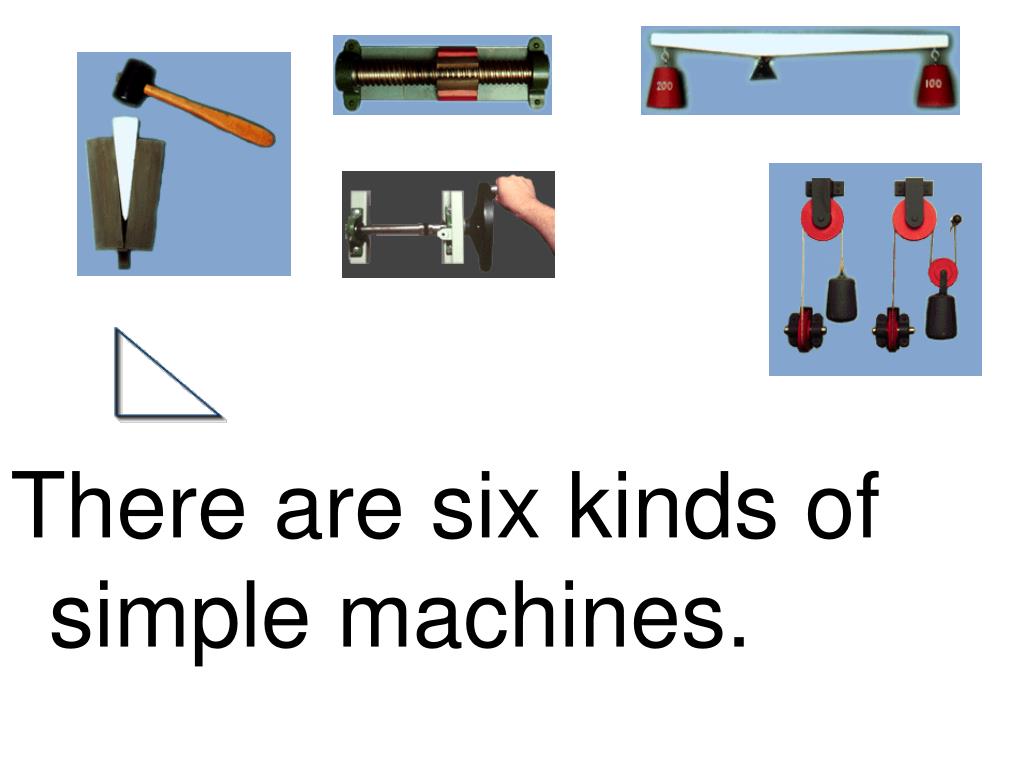 200

100

There are six kinds of simple machines.