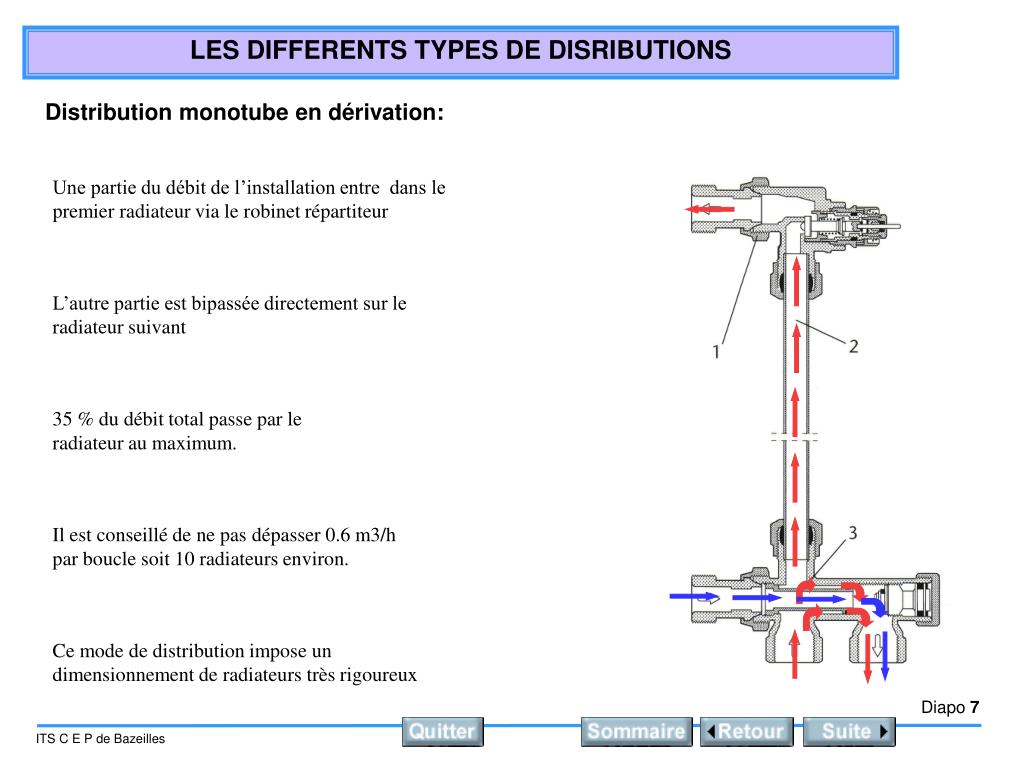 LES DIFFERENTS TYPES DE DISRIBUTIONS

Distribution monotube en dérivation:

Une partie du débit de l’installation entre dans le premier radiateur via le robinet répartiteur

L’autre partie est bipassée directement sur le radiateur suivant

35 % du débit total passe par le radiateur au maximum.

Il est conseillé de ne pas dépasser 0.6 m3/h par boucle soit 10 radiateurs environ.

Ce mode de distribution impose un dimensionnement de radiateurs très rigoureux

1
2
3

Diapo 7

ITS C E P de Bazeilles

Quitter

Sommaire

Retour

Suite