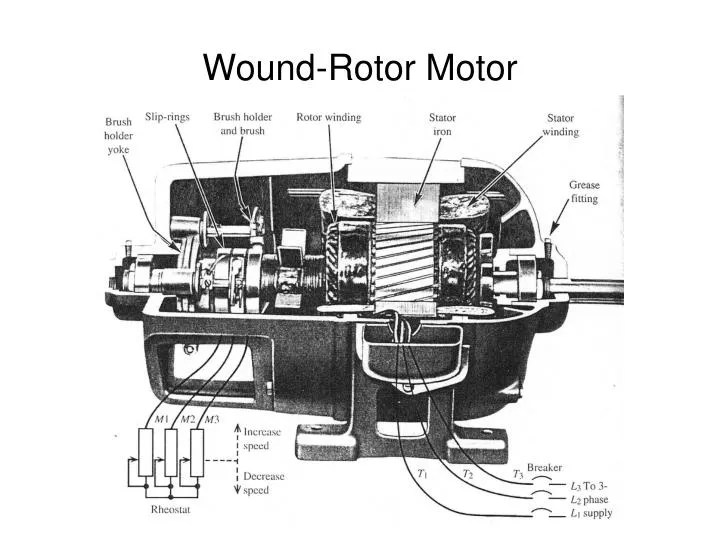 Wound-Rotor Motor

Brush holder yoke

Slip-rings

Brush holder and brush

Rotor winding

Stator iron

Stator winding

Grease fitting

$M1$ $M2$ $M3$

Increase speed

Decrease speed

Rheostat

$T_1$ $T_2$ $T_3$

Breaker

$L_3$ To 3-

$L_2$ phase

$L_1$ supply